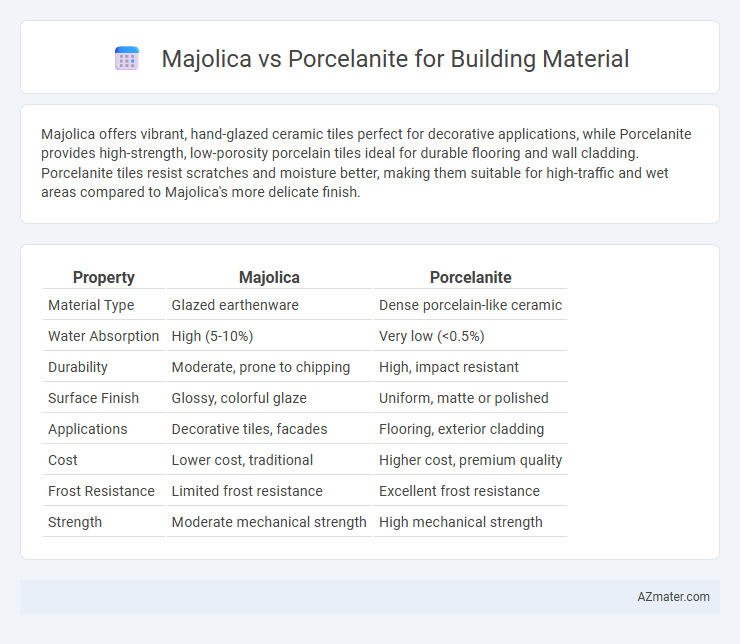 Majolica vs Porcelanite for Building Material

Majolica offers vibrant, hand-glazed ceramic tiles perfect for decorative applications, while Porcelanite provides high-strength, low-porosity porcelain tiles ideal for durable flooring and wall cladding. Porcelanite tiles resist scratches and moisture better, making them suitable for high-traffic and wet areas compared to Majolica's more delicate finish.

| Property | Majolica | Porcelanite |
|---|---|---|
| Material Type | Glazed earthenware | Dense porcelain-like ceramic |
| Water Absorption | High (5-10%) | Very low (<0.5%) |
| Durability | Moderate, prone to chipping | High, impact resistant |
| Surface Finish | Glossy, colorful glaze | Uniform, matte or polished |
| Applications | Decorative tiles, facades | Flooring, exterior cladding |
| Cost | Lower cost, traditional | Higher cost, premium quality |
| Frost Resistance | Limited frost resistance | Excellent frost resistance |
| Strength | Moderate mechanical strength | High mechanical strength |

AZmater.com