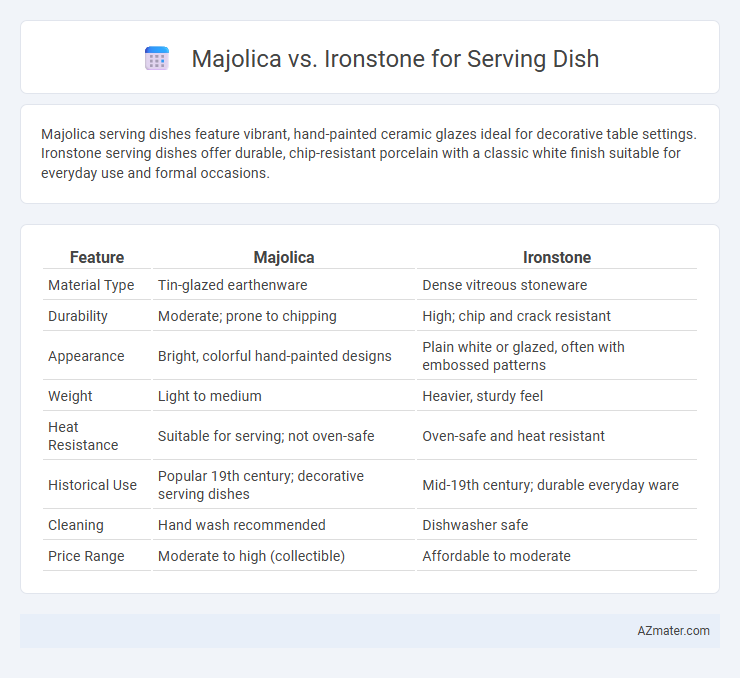 Majolica vs. Ironstone for Serving Dish

Majolica serving dishes feature vibrant, hand-painted ceramic glazes ideal for decorative table settings. Ironstone serving dishes offer durable, chip-resistant porcelain with a classic white finish suitable for everyday use and formal occasions.

| Feature | Majolica | Ironstone |
|---|---|---|
| Material Type | Tin-glazed earthenware | Dense vitreous stoneware |
| Durability | Moderate; prone to chipping | High; chip and crack resistant |
| Appearance | Bright, colorful hand-painted designs | Plain white or glazed, often with embossed patterns |
| Weight | Light to medium | Heavier, sturdy feel |
| Heat Resistance | Suitable for serving; not oven-safe | Oven-safe and heat resistant |
| Historical Use | Popular 19th century; decorative serving dishes | Mid-19th century; durable everyday ware |
| Cleaning | Hand wash recommended | Dishwasher safe |
| Price Range | Moderate to high (collectible) | Affordable to moderate |

AZmater.com