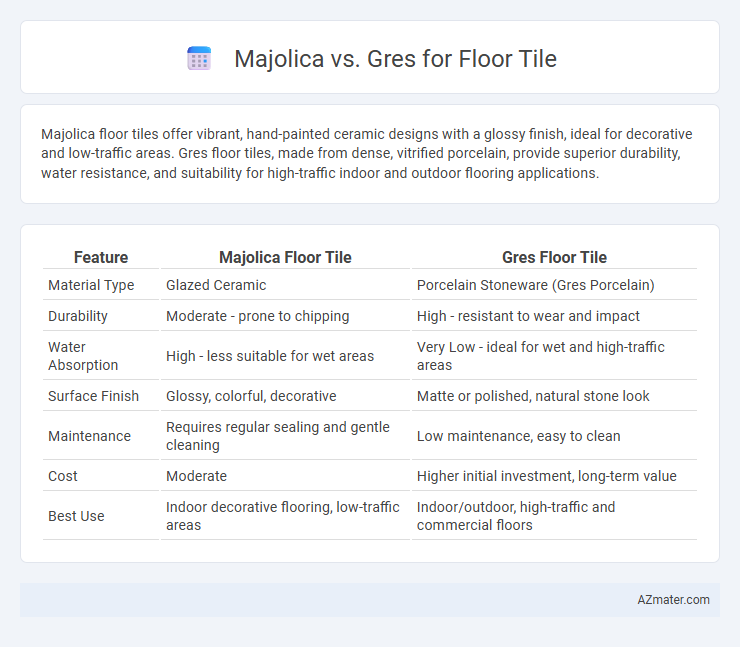 Majolica vs. Gres for Floor Tile

Majolica floor tiles offer vibrant, hand-painted ceramic designs with a glossy finish, ideal for decorative and low-traffic areas. Gres floor tiles, made from dense, vitrified porcelain, provide superior durability, water resistance, and suitability for high-traffic indoor and outdoor flooring applications.

| Feature | Majolica Floor Tile | Gres Floor Tile |
|---|---|---|
| Material Type | Glazed Ceramic | Porcelain Stoneware (Gres Porcelain) |
| Durability | Moderate - prone to chipping | High - resistant to wear and impact |
| Water Absorption | High - less suitable for wet areas | Very Low - ideal for wet and high-traffic areas |
| Surface Finish | Glossy, colorful, decorative | Matte or polished, natural stone look |
| Maintenance | Requires regular sealing and gentle cleaning | Low maintenance, easy to clean |
| Cost | Moderate | Higher initial investment, long-term value |
| Best Use | Indoor decorative flooring, low-traffic areas | Indoor/outdoor, high-traffic and commercial floors |

AZmater.com