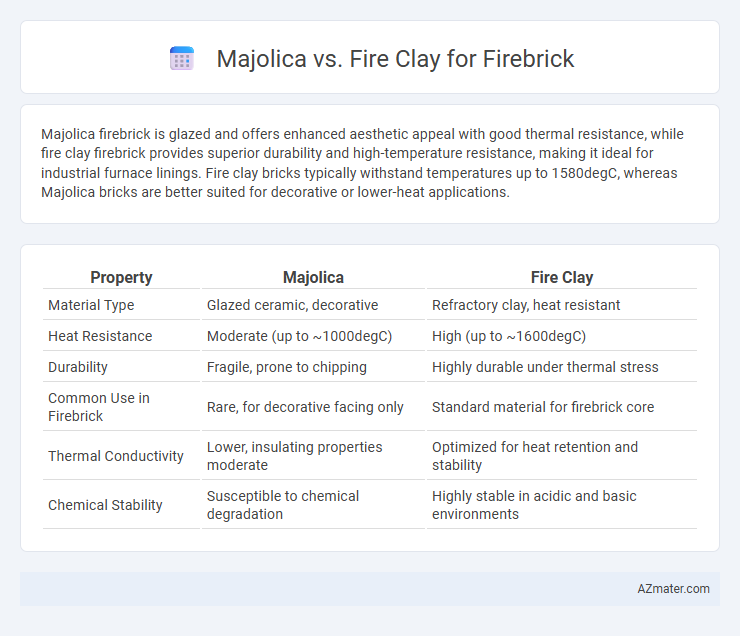 Majolica vs. Fire Clay for Firebrick

Majolica firebrick is glazed and offers enhanced aesthetic appeal with good thermal resistance, while fire clay firebrick provides superior durability and high-temperature resistance, making it ideal for industrial furnace linings. Fire clay bricks typically withstand temperatures up to 1580degC, whereas Majolica bricks are better suited for decorative or lower-heat applications.

| Property | Majolica | Fire Clay |
|---|---|---|
| Material Type | Glazed ceramic, decorative | Refractory clay, heat resistant |
| Heat Resistance | Moderate (up to ~1000degC) | High (up to ~1600degC) |
| Durability | Fragile, prone to chipping | Highly durable under thermal stress |
| Common Use in Firebrick | Rare, for decorative facing only | Standard material for firebrick core |
| Thermal Conductivity | Lower, insulating properties moderate | Optimized for heat retention and stability |
| Chemical Stability | Susceptible to chemical degradation | Highly stable in acidic and basic environments |

AZmater.com