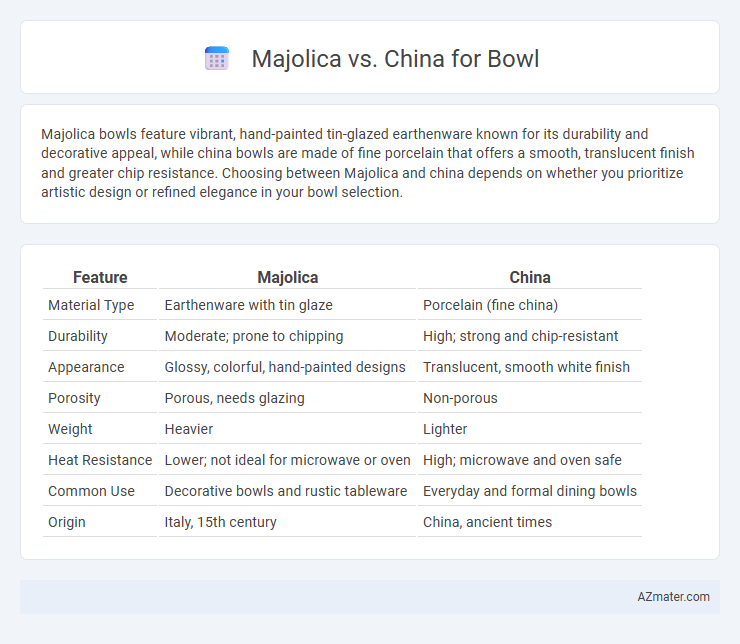 Majolica vs. China for Bowl

Majolica bowls feature vibrant, hand-painted tin-glazed earthenware known for its durability and decorative appeal, while china bowls are made of fine porcelain that offers a smooth, translucent finish and greater chip resistance. Choosing between Majolica and china depends on whether you prioritize artistic design or refined elegance in your bowl selection.

| Feature | Majolica | China |
|---|---|---|
| Material Type | Earthenware with tin glaze | Porcelain (fine china) |
| Durability | Moderate; prone to chipping | High; strong and chip-resistant |
| Appearance | Glossy, colorful, hand-painted designs | Translucent, smooth white finish |
| Porosity | Porous, needs glazing | Non-porous |
| Weight | Heavier | Lighter |
| Heat Resistance | Lower; not ideal for microwave or oven | High; microwave and oven safe |
| Common Use | Decorative bowls and rustic tableware | Everyday and formal dining bowls |
| Origin | Italy, 15th century | China, ancient times |

AZmater.com