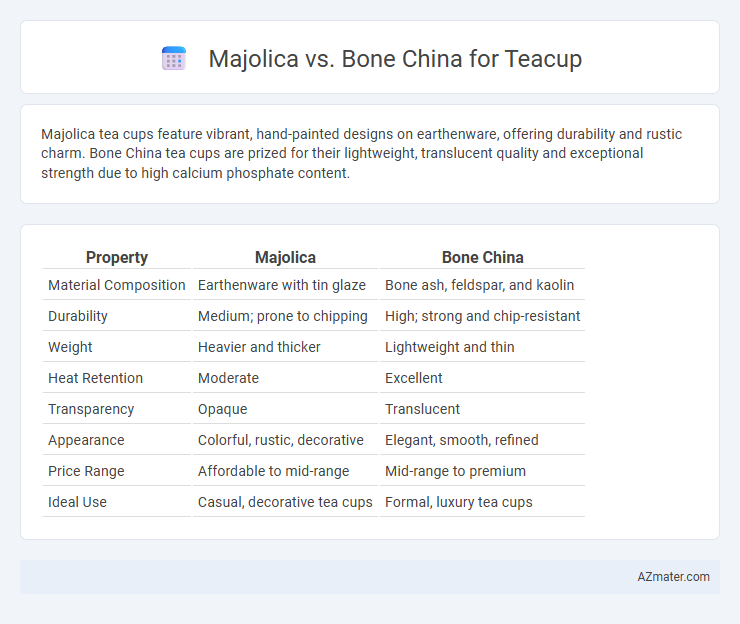 Majolica vs. Bone China for Teacup

Majolica tea cups feature vibrant, hand-painted designs on earthenware, offering durability and rustic charm. Bone China tea cups are prized for their lightweight, translucent quality and exceptional strength due to high calcium phosphate content.

| Property | Majolica | Bone China |
|---|---|---|
| Material Composition | Earthenware with tin glaze | Bone ash, feldspar, and kaolin |
| Durability | Medium; prone to chipping | High; strong and chip-resistant |
| Weight | Heavier and thicker | Lightweight and thin |
| Heat Retention | Moderate | Excellent |
| Transparency | Opaque | Translucent |
| Appearance | Colorful, rustic, decorative | Elegant, smooth, refined |
| Price Range | Affordable to mid-range | Mid-range to premium |
| Ideal Use | Casual, decorative tea cups | Formal, luxury tea cups |

AZmater.com