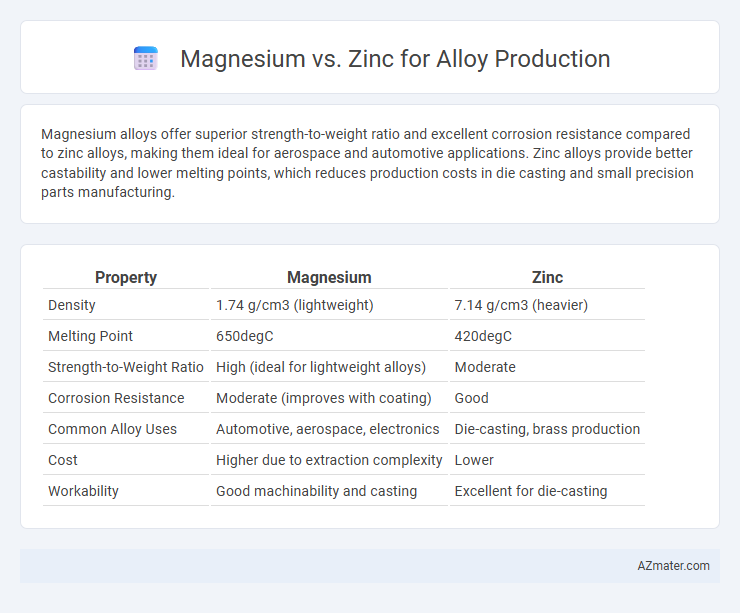 Magnesium vs. Zinc for Alloy Production

Magnesium alloys offer superior strength-to-weight ratio and excellent corrosion resistance compared to zinc alloys, making them ideal for aerospace and automotive applications. Zinc alloys provide better castability and lower melting points, which reduces production costs in die casting and small precision parts manufacturing.

| Property | Magnesium | Zinc |
|---|---|---|
| Density | 1.74 g/cm3 (lightweight) | 7.14 g/cm3 (heavier) |
| Melting Point | 650degC | 420degC |
| Strength-to-Weight Ratio | High (ideal for lightweight alloys) | Moderate |
| Corrosion Resistance | Moderate (improves with coating) | Good |
| Common Alloy Uses | Automotive, aerospace, electronics | Die-casting, brass production |
| Cost | Higher due to extraction complexity | Lower |
| Workability | Good machinability and casting | Excellent for die-casting |

AZmater.com