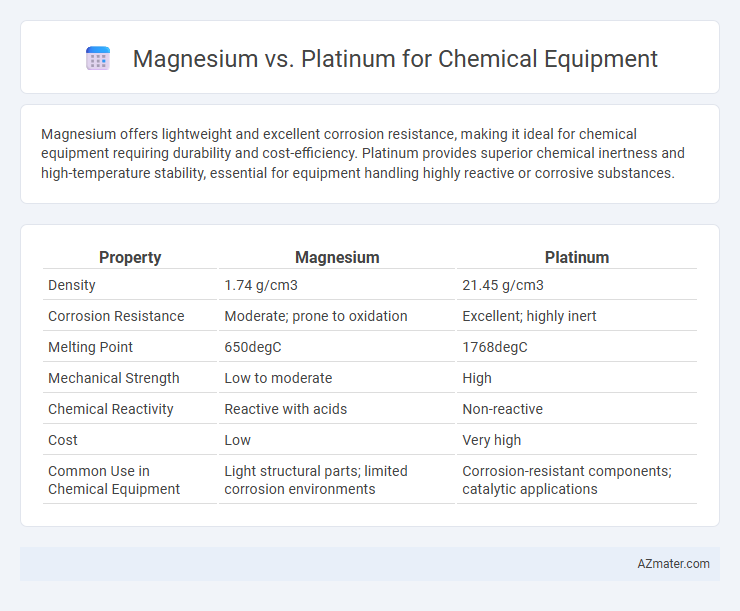 Magnesium vs. Platinum for Chemical Equipment

Magnesium offers lightweight and excellent corrosion resistance, making it ideal for chemical equipment requiring durability and cost-efficiency. Platinum provides superior chemical inertness and high-temperature stability, essential for equipment handling highly reactive or corrosive substances.

| Property | Magnesium | Platinum |
|---|---|---|
| Density | 1.74 g/cm3 | 21.45 g/cm3 |
| Corrosion Resistance | Moderate; prone to oxidation | Excellent; highly inert |
| Melting Point | 650degC | 1768degC |
| Mechanical Strength | Low to moderate | High |
| Chemical Reactivity | Reactive with acids | Non-reactive |
| Cost | Low | Very high |
| Common Use in Chemical Equipment | Light structural parts; limited corrosion environments | Corrosion-resistant components; catalytic applications |

AZmater.com