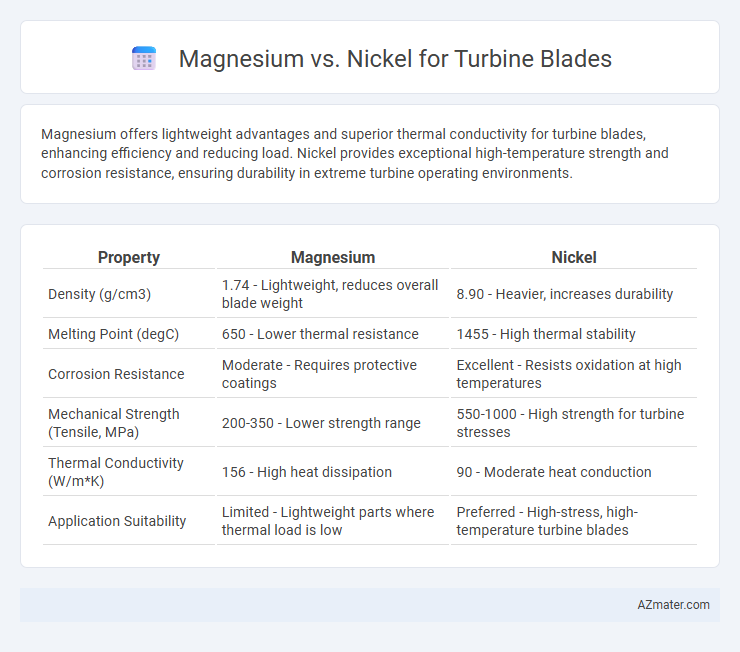 Magnesium vs. Nickel for Turbine Blades

Magnesium offers lightweight advantages and superior thermal conductivity for turbine blades, enhancing efficiency and reducing load. Nickel provides exceptional high-temperature strength and corrosion resistance, ensuring durability in extreme turbine operating environments.

| Property | Magnesium | Nickel |
|---|---|---|
| Density (g/cm3) | 1.74 - Lightweight, reduces overall blade weight | 8.90 - Heavier, increases durability |
| Melting Point (degC) | 650 - Lower thermal resistance | 1455 - High thermal stability |
| Corrosion Resistance | Moderate - Requires protective coatings | Excellent - Resists oxidation at high temperatures |
| Mechanical Strength (Tensile, MPa) | 200-350 - Lower strength range | 550-1000 - High strength for turbine stresses |
| Thermal Conductivity (W/m*K) | 156 - High heat dissipation | 90 - Moderate heat conduction |
| Application Suitability | Limited - Lightweight parts where thermal load is low | Preferred - High-stress, high-temperature turbine blades |

AZmater.com