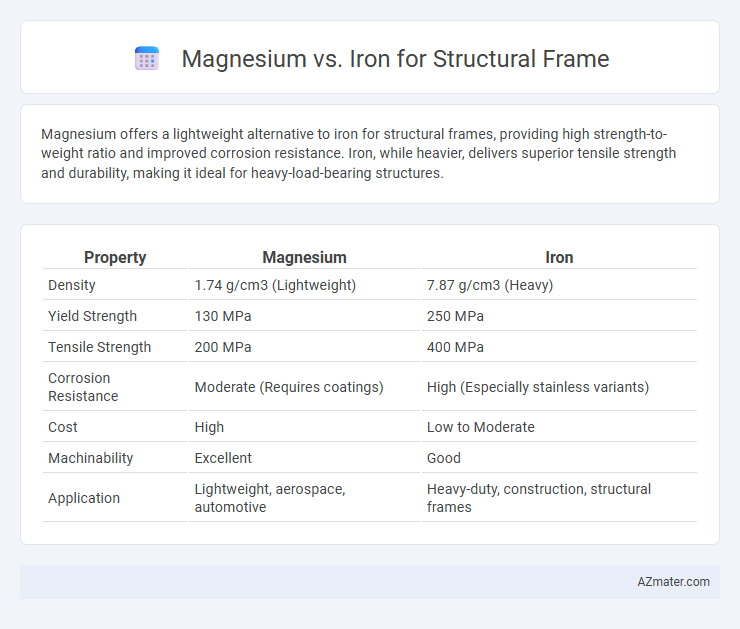 Magnesium vs. Iron for Structural Frame

Magnesium offers a lightweight alternative to iron for structural frames, providing high strength-to-weight ratio and improved corrosion resistance. Iron, while heavier, delivers superior tensile strength and durability, making it ideal for heavy-load-bearing structures.

| Property | Magnesium | Iron |
|---|---|---|
| Density | 1.74 g/cm3 (Lightweight) | 7.87 g/cm3 (Heavy) |
| Yield Strength | 130 MPa | 250 MPa |
| Tensile Strength | 200 MPa | 400 MPa |
| Corrosion Resistance | Moderate (Requires coatings) | High (Especially stainless variants) |
| Cost | High | Low to Moderate |
| Machinability | Excellent | Good |
| Application | Lightweight, aerospace, automotive | Heavy-duty, construction, structural frames |

AZmater.com