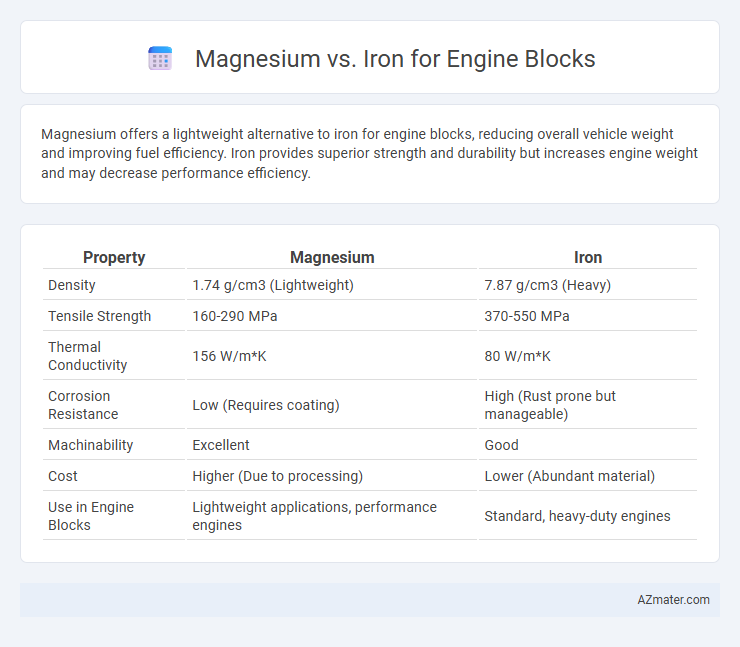 Magnesium vs. Iron for Engine Blocks

Magnesium offers a lightweight alternative to iron for engine blocks, reducing overall vehicle weight and improving fuel efficiency. Iron provides superior strength and durability but increases engine weight and may decrease performance efficiency.

| Property | Magnesium | Iron |
|---|---|---|
| Density | 1.74 g/cm3 (Lightweight) | 7.87 g/cm3 (Heavy) |
| Tensile Strength | 160-290 MPa | 370-550 MPa |
| Thermal Conductivity | 156 W/m*K | 80 W/m*K |
| Corrosion Resistance | Low (Requires coating) | High (Rust prone but manageable) |
| Machinability | Excellent | Good |
| Cost | Higher (Due to processing) | Lower (Abundant material) |
| Use in Engine Blocks | Lightweight applications, performance engines | Standard, heavy-duty engines |

AZmater.com