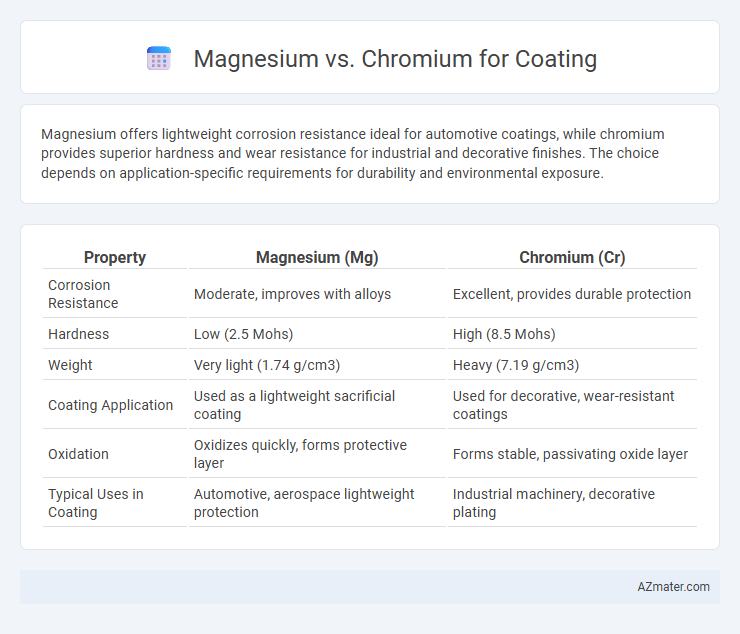 Magnesium vs. Chromium for Coating

Magnesium offers lightweight corrosion resistance ideal for automotive coatings, while chromium provides superior hardness and wear resistance for industrial and decorative finishes. The choice depends on application-specific requirements for durability and environmental exposure.

| Property | Magnesium (Mg) | Chromium (Cr) |
|---|---|---|
| Corrosion Resistance | Moderate, improves with alloys | Excellent, provides durable protection |
| Hardness | Low (2.5 Mohs) | High (8.5 Mohs) |
| Weight | Very light (1.74 g/cm3) | Heavy (7.19 g/cm3) |
| Coating Application | Used as a lightweight sacrificial coating | Used for decorative, wear-resistant coatings |
| Oxidation | Oxidizes quickly, forms protective layer | Forms stable, passivating oxide layer |
| Typical Uses in Coating | Automotive, aerospace lightweight protection | Industrial machinery, decorative plating |

AZmater.com