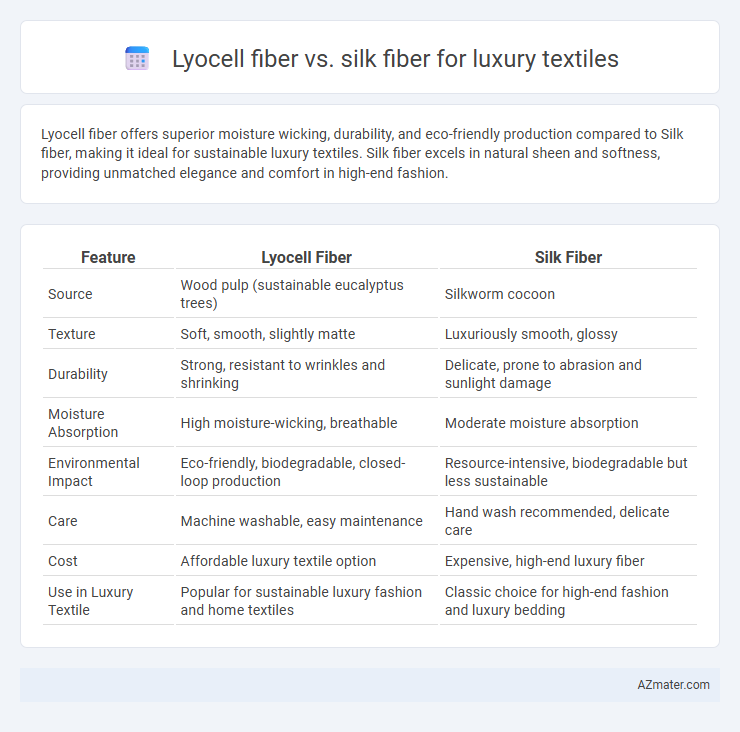 Lyocell fiber vs. silk fiber for luxury textiles

Lyocell fiber offers superior moisture wicking, durability, and eco-friendly production compared to Silk fiber, making it ideal for sustainable luxury textiles. Silk fiber excels in natural sheen and softness, providing unmatched elegance and comfort in high-end fashion.

| Feature | Lyocell Fiber | Silk Fiber |
|---|---|---|
| Source | Wood pulp (sustainable eucalyptus trees) | Silkworm cocoon |
| Texture | Soft, smooth, slightly matte | Luxuriously smooth, glossy |
| Durability | Strong, resistant to wrinkles and shrinking | Delicate, prone to abrasion and sunlight damage |
| Moisture Absorption | High moisture-wicking, breathable | Moderate moisture absorption |
| Environmental Impact | Eco-friendly, biodegradable, closed-loop production | Resource-intensive, biodegradable but less sustainable |
| Care | Machine washable, easy maintenance | Hand wash recommended, delicate care |
| Cost | Affordable luxury textile option | Expensive, high-end luxury fiber |
| Use in Luxury Textile | Popular for sustainable luxury fashion and home textiles | Classic choice for high-end fashion and luxury bedding |

AZmater.com