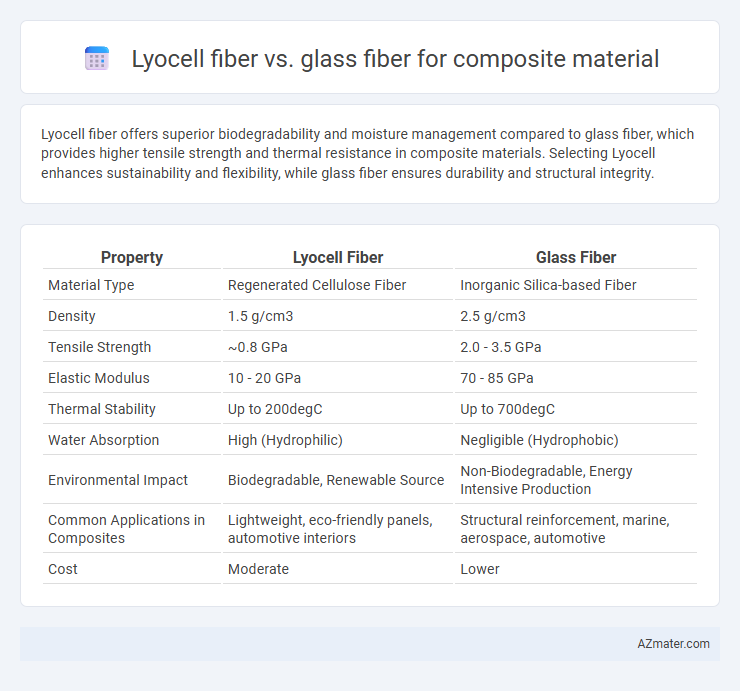 Lyocell fiber vs. glass fiber for composite material

Lyocell fiber offers superior biodegradability and moisture management compared to glass fiber, which provides higher tensile strength and thermal resistance in composite materials. Selecting Lyocell enhances sustainability and flexibility, while glass fiber ensures durability and structural integrity.

| Property | Lyocell Fiber | Glass Fiber |
|---|---|---|
| Material Type | Regenerated Cellulose Fiber | Inorganic Silica-based Fiber |
| Density | 1.5 g/cm3 | 2.5 g/cm3 |
| Tensile Strength | ~0.8 GPa | 2.0 - 3.5 GPa |
| Elastic Modulus | 10 - 20 GPa | 70 - 85 GPa |
| Thermal Stability | Up to 200degC | Up to 700degC |
| Water Absorption | High (Hydrophilic) | Negligible (Hydrophobic) |
| Environmental Impact | Biodegradable, Renewable Source | Non-Biodegradable, Energy Intensive Production |
| Common Applications in Composites | Lightweight, eco-friendly panels, automotive interiors | Structural reinforcement, marine, aerospace, automotive |
| Cost | Moderate | Lower |

AZmater.com