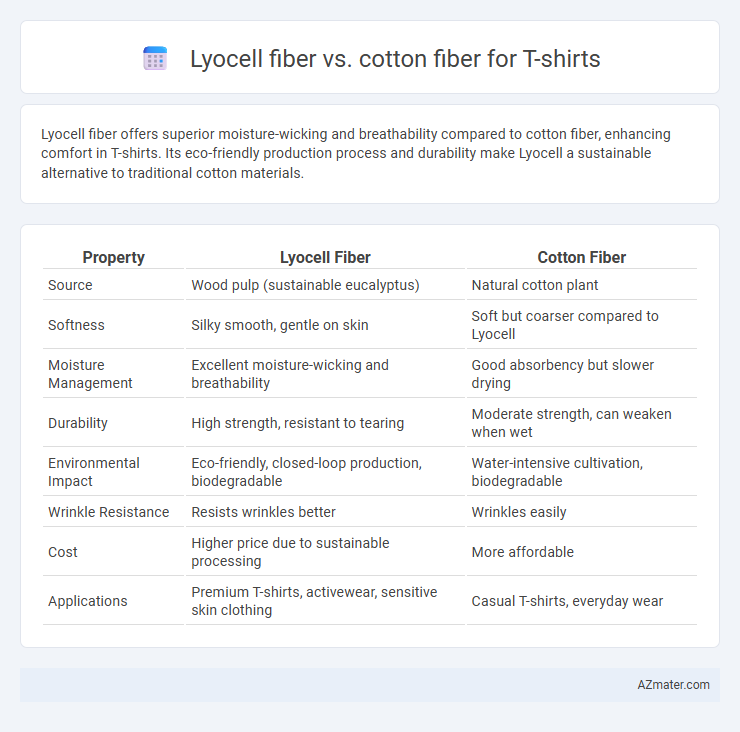 Lyocell fiber vs. cotton fiber for T-shirts

Lyocell fiber offers superior moisture-wicking and breathability compared to cotton fiber, enhancing comfort in T-shirts. Its eco-friendly production process and durability make Lyocell a sustainable alternative to traditional cotton materials.

| Property | Lyocell Fiber | Cotton Fiber |
|---|---|---|
| Source | Wood pulp (sustainable eucalyptus) | Natural cotton plant |
| Softness | Silky smooth, gentle on skin | Soft but coarser compared to Lyocell |
| Moisture Management | Excellent moisture-wicking and breathability | Good absorbency but slower drying |
| Durability | High strength, resistant to tearing | Moderate strength, can weaken when wet |
| Environmental Impact | Eco-friendly, closed-loop production, biodegradable | Water-intensive cultivation, biodegradable |
| Wrinkle Resistance | Resists wrinkles better | Wrinkles easily |
| Cost | Higher price due to sustainable processing | More affordable |
| Applications | Premium T-shirts, activewear, sensitive skin clothing | Casual T-shirts, everyday wear |

AZmater.com