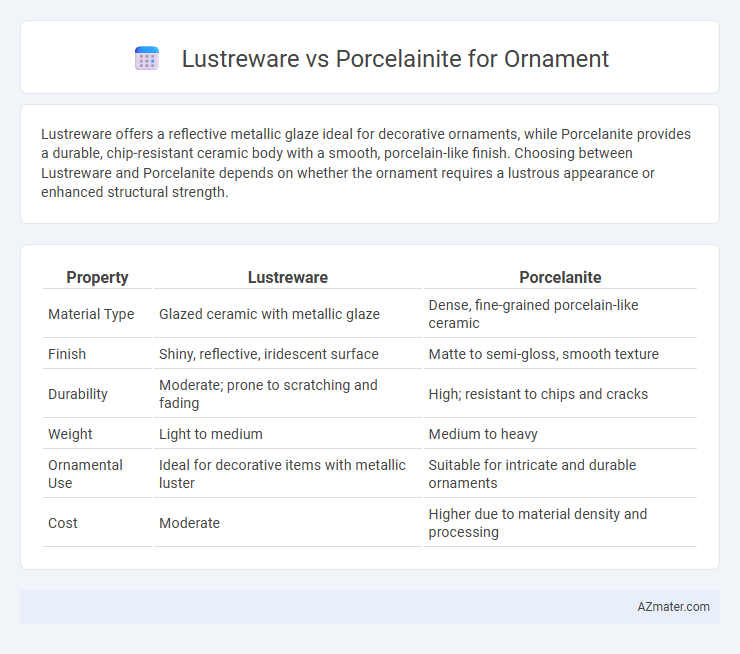 Lustreware vs Porcelainite for Ornament

Lustreware offers a reflective metallic glaze ideal for decorative ornaments, while Porcelanite provides a durable, chip-resistant ceramic body with a smooth, porcelain-like finish. Choosing between Lustreware and Porcelanite depends on whether the ornament requires a lustrous appearance or enhanced structural strength.

| Property | Lustreware | Porcelanite |
|---|---|---|
| Material Type | Glazed ceramic with metallic glaze | Dense, fine-grained porcelain-like ceramic |
| Finish | Shiny, reflective, iridescent surface | Matte to semi-gloss, smooth texture |
| Durability | Moderate; prone to scratching and fading | High; resistant to chips and cracks |
| Weight | Light to medium | Medium to heavy |
| Ornamental Use | Ideal for decorative items with metallic luster | Suitable for intricate and durable ornaments |
| Cost | Moderate | Higher due to material density and processing |

AZmater.com