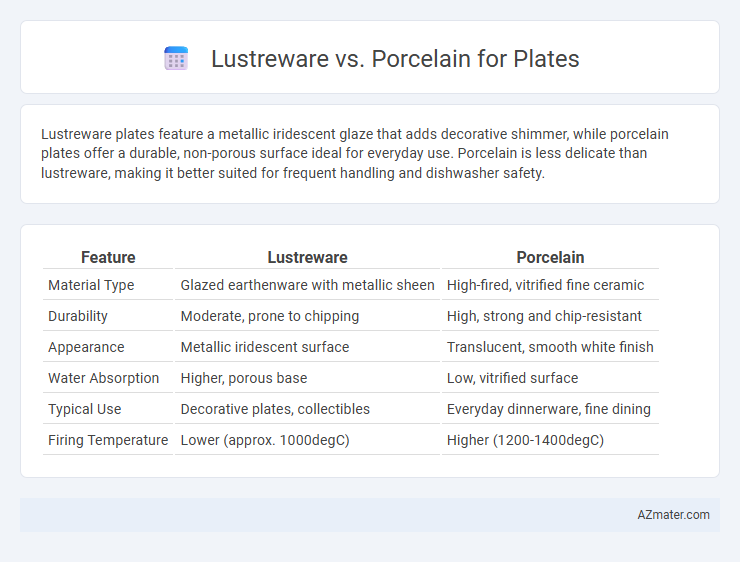 Lustreware vs. Porcelain for Plates

Lustreware plates feature a metallic iridescent glaze that adds decorative shimmer, while porcelain plates offer a durable, non-porous surface ideal for everyday use. Porcelain is less delicate than lustreware, making it better suited for frequent handling and dishwasher safety.

| Feature | Lustreware | Porcelain |
|---|---|---|
| Material Type | Glazed earthenware with metallic sheen | High-fired, vitrified fine ceramic |
| Durability | Moderate, prone to chipping | High, strong and chip-resistant |
| Appearance | Metallic iridescent surface | Translucent, smooth white finish |
| Water Absorption | Higher, porous base | Low, vitrified surface |
| Typical Use | Decorative plates, collectibles | Everyday dinnerware, fine dining |
| Firing Temperature | Lower (approx. 1000degC) | Higher (1200-1400degC) |

AZmater.com