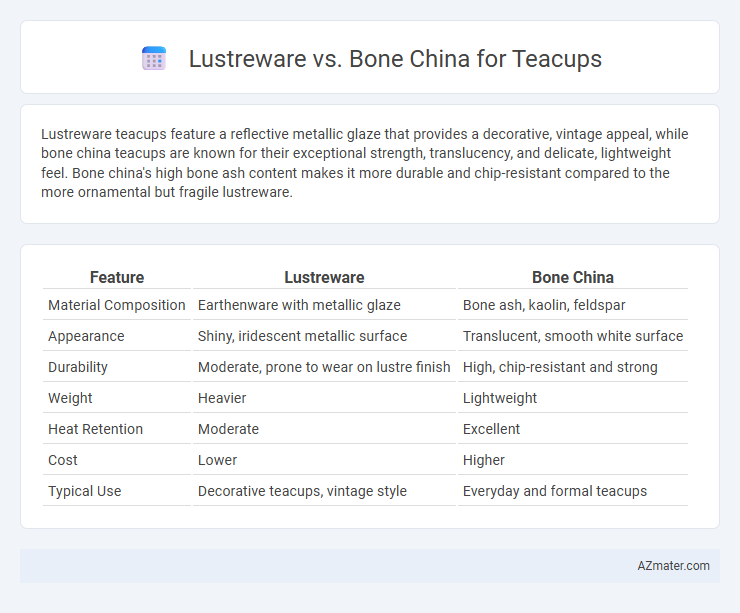 Lustreware vs. Bone China for Teacups

Lustreware teacups feature a reflective metallic glaze that provides a decorative, vintage appeal, while bone china teacups are known for their exceptional strength, translucency, and delicate, lightweight feel. Bone china's high bone ash content makes it more durable and chip-resistant compared to the more ornamental but fragile lustreware.

| Feature | Lustreware | Bone China |
|---|---|---|
| Material Composition | Earthenware with metallic glaze | Bone ash, kaolin, feldspar |
| Appearance | Shiny, iridescent metallic surface | Translucent, smooth white surface |
| Durability | Moderate, prone to wear on lustre finish | High, chip-resistant and strong |
| Weight | Heavier | Lightweight |
| Heat Retention | Moderate | Excellent |
| Cost | Lower | Higher |
| Typical Use | Decorative teacups, vintage style | Everyday and formal teacups |

AZmater.com