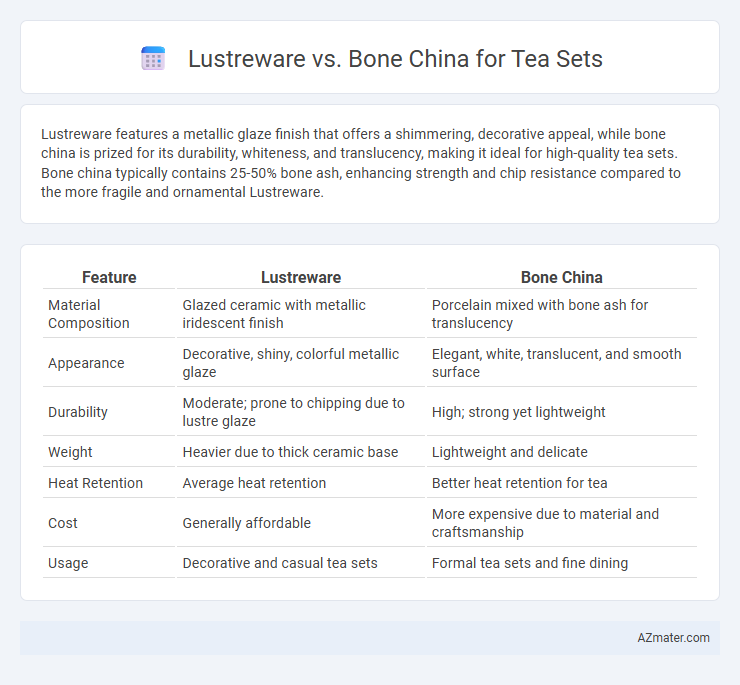 Lustreware vs. Bone China for Tea Sets

Lustreware features a metallic glaze finish that offers a shimmering, decorative appeal, while bone china is prized for its durability, whiteness, and translucency, making it ideal for high-quality tea sets. Bone china typically contains 25-50% bone ash, enhancing strength and chip resistance compared to the more fragile and ornamental Lustreware.

| Feature | Lustreware | Bone China |
|---|---|---|
| Material Composition | Glazed ceramic with metallic iridescent finish | Porcelain mixed with bone ash for translucency |
| Appearance | Decorative, shiny, colorful metallic glaze | Elegant, white, translucent, and smooth surface |
| Durability | Moderate; prone to chipping due to lustre glaze | High; strong yet lightweight |
| Weight | Heavier due to thick ceramic base | Lightweight and delicate |
| Heat Retention | Average heat retention | Better heat retention for tea |
| Cost | Generally affordable | More expensive due to material and craftsmanship |
| Usage | Decorative and casual tea sets | Formal tea sets and fine dining |

AZmater.com