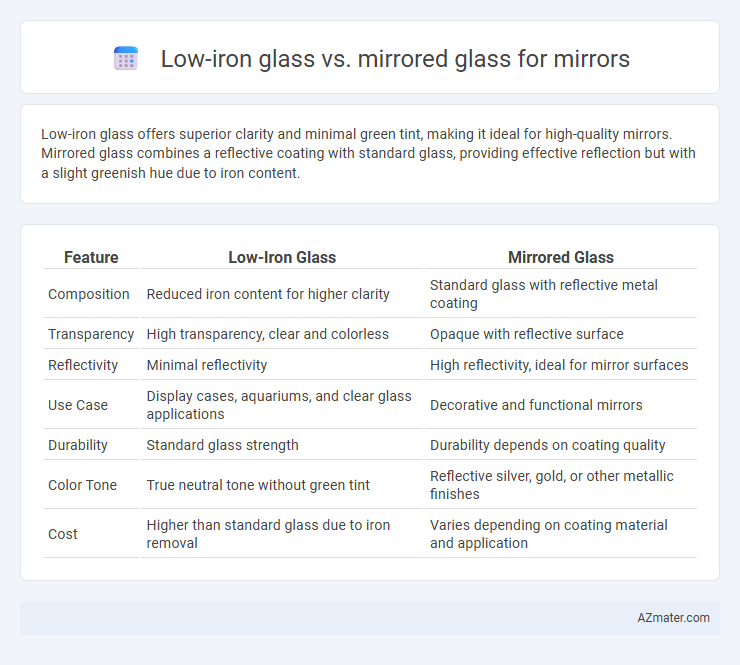 Low-iron glass vs. mirrored glass for mirrors

Low-iron glass offers superior clarity and minimal green tint, making it ideal for high-quality mirrors. Mirrored glass combines a reflective coating with standard glass, providing effective reflection but with a slight greenish hue due to iron content.

| Feature | Low-Iron Glass | Mirrored Glass |
|---|---|---|
| Composition | Reduced iron content for higher clarity | Standard glass with reflective metal coating |
| Transparency | High transparency, clear and colorless | Opaque with reflective surface |
| Reflectivity | Minimal reflectivity | High reflectivity, ideal for mirror surfaces |
| Use Case | Display cases, aquariums, and clear glass applications | Decorative and functional mirrors |
| Durability | Standard glass strength | Durability depends on coating quality |
| Color Tone | True neutral tone without green tint | Reflective silver, gold, or other metallic finishes |
| Cost | Higher than standard glass due to iron removal | Varies depending on coating material and application |

AZmater.com