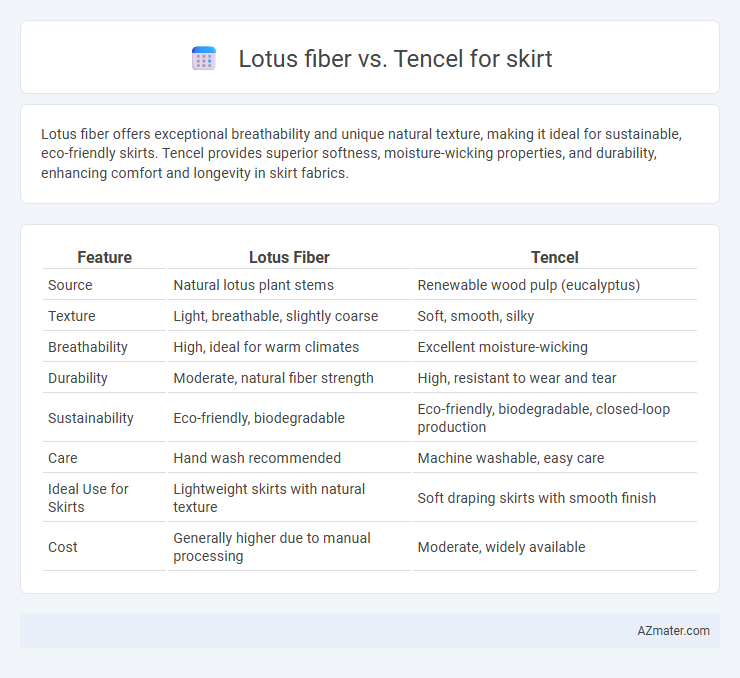 Lotus fiber vs. Tencel for skirt

Lotus fiber offers exceptional breathability and unique natural texture, making it ideal for sustainable, eco-friendly skirts. Tencel provides superior softness, moisture-wicking properties, and durability, enhancing comfort and longevity in skirt fabrics.

| Feature | Lotus Fiber | Tencel |
|---|---|---|
| Source | Natural lotus plant stems | Renewable wood pulp (eucalyptus) |
| Texture | Light, breathable, slightly coarse | Soft, smooth, silky |
| Breathability | High, ideal for warm climates | Excellent moisture-wicking |
| Durability | Moderate, natural fiber strength | High, resistant to wear and tear |
| Sustainability | Eco-friendly, biodegradable | Eco-friendly, biodegradable, closed-loop production |
| Care | Hand wash recommended | Machine washable, easy care |
| Ideal Use for Skirts | Lightweight skirts with natural texture | Soft draping skirts with smooth finish |
| Cost | Generally higher due to manual processing | Moderate, widely available |

AZmater.com