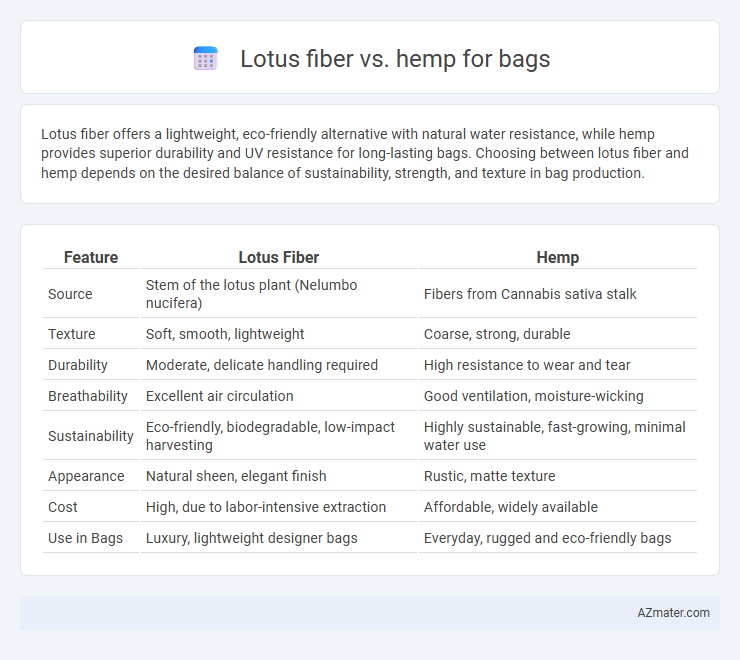 Lotus fiber vs. hemp for bags

Lotus fiber offers a lightweight, eco-friendly alternative with natural water resistance, while hemp provides superior durability and UV resistance for long-lasting bags. Choosing between lotus fiber and hemp depends on the desired balance of sustainability, strength, and texture in bag production.

| Feature | Lotus Fiber | Hemp |
|---|---|---|
| Source | Stem of the lotus plant (Nelumbo nucifera) | Fibers from Cannabis sativa stalk |
| Texture | Soft, smooth, lightweight | Coarse, strong, durable |
| Durability | Moderate, delicate handling required | High resistance to wear and tear |
| Breathability | Excellent air circulation | Good ventilation, moisture-wicking |
| Sustainability | Eco-friendly, biodegradable, low-impact harvesting | Highly sustainable, fast-growing, minimal water use |
| Appearance | Natural sheen, elegant finish | Rustic, matte texture |
| Cost | High, due to labor-intensive extraction | Affordable, widely available |
| Use in Bags | Luxury, lightweight designer bags | Everyday, rugged and eco-friendly bags |

AZmater.com