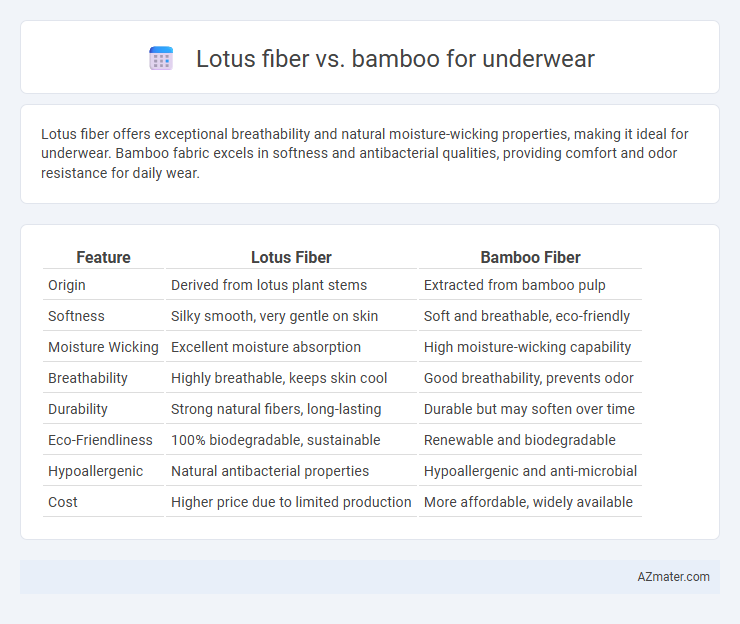 Lotus fiber vs. bamboo for underwear

Lotus fiber offers exceptional breathability and natural moisture-wicking properties, making it ideal for underwear. Bamboo fabric excels in softness and antibacterial qualities, providing comfort and odor resistance for daily wear.

| Feature | Lotus Fiber | Bamboo Fiber |
|---|---|---|
| Origin | Derived from lotus plant stems | Extracted from bamboo pulp |
| Softness | Silky smooth, very gentle on skin | Soft and breathable, eco-friendly |
| Moisture Wicking | Excellent moisture absorption | High moisture-wicking capability |
| Breathability | Highly breathable, keeps skin cool | Good breathability, prevents odor |
| Durability | Strong natural fibers, long-lasting | Durable but may soften over time |
| Eco-Friendliness | 100% biodegradable, sustainable | Renewable and biodegradable |
| Hypoallergenic | Natural antibacterial properties | Hypoallergenic and anti-microbial |
| Cost | Higher price due to limited production | More affordable, widely available |

AZmater.com