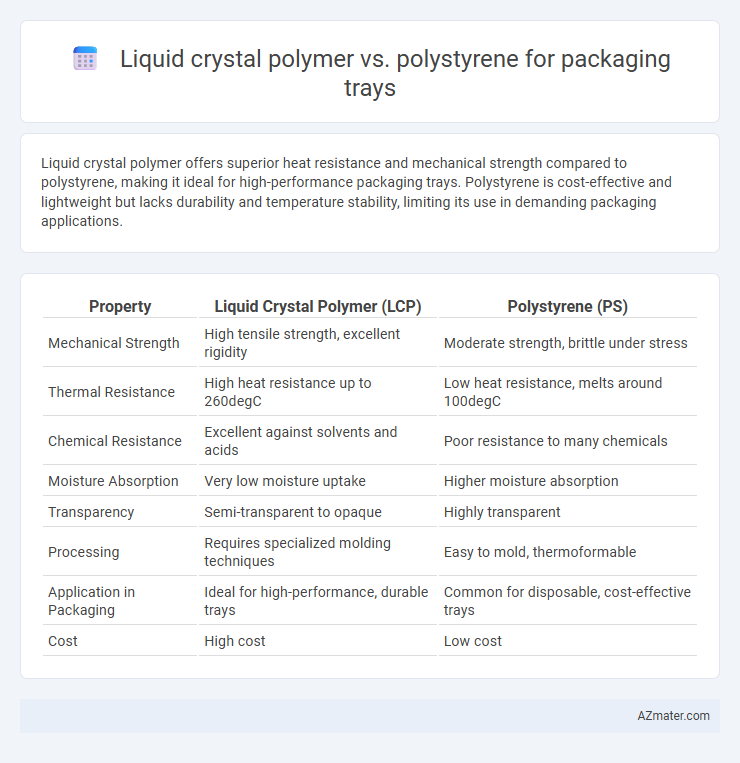 Liquid crystal polymer vs. polystyrene for packaging trays

Liquid crystal polymer offers superior heat resistance and mechanical strength compared to polystyrene, making it ideal for high-performance packaging trays. Polystyrene is cost-effective and lightweight but lacks durability and temperature stability, limiting its use in demanding packaging applications.

| Property | Liquid Crystal Polymer (LCP) | Polystyrene (PS) |
|---|---|---|
| Mechanical Strength | High tensile strength, excellent rigidity | Moderate strength, brittle under stress |
| Thermal Resistance | High heat resistance up to 260degC | Low heat resistance, melts around 100degC |
| Chemical Resistance | Excellent against solvents and acids | Poor resistance to many chemicals |
| Moisture Absorption | Very low moisture uptake | Higher moisture absorption |
| Transparency | Semi-transparent to opaque | Highly transparent |
| Processing | Requires specialized molding techniques | Easy to mold, thermoformable |
| Application in Packaging | Ideal for high-performance, durable trays | Common for disposable, cost-effective trays |
| Cost | High cost | Low cost |

AZmater.com