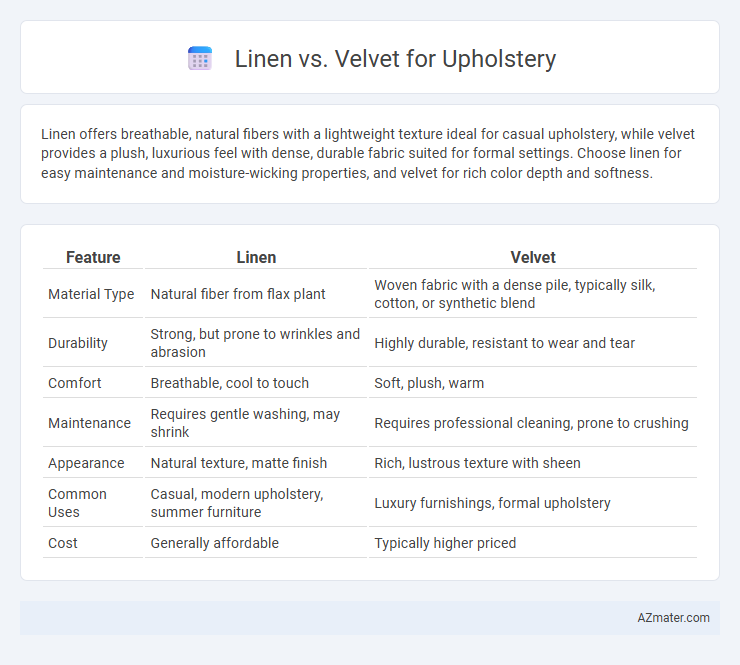 Linen vs. Velvet for Upholstery

Linen offers breathable, natural fibers with a lightweight texture ideal for casual upholstery, while velvet provides a plush, luxurious feel with dense, durable fabric suited for formal settings. Choose linen for easy maintenance and moisture-wicking properties, and velvet for rich color depth and softness.

| Feature | Linen | Velvet |
|---|---|---|
| Material Type | Natural fiber from flax plant | Woven fabric with a dense pile, typically silk, cotton, or synthetic blend |
| Durability | Strong, but prone to wrinkles and abrasion | Highly durable, resistant to wear and tear |
| Comfort | Breathable, cool to touch | Soft, plush, warm |
| Maintenance | Requires gentle washing, may shrink | Requires professional cleaning, prone to crushing |
| Appearance | Natural texture, matte finish | Rich, lustrous texture with sheen |
| Common Uses | Casual, modern upholstery, summer furniture | Luxury furnishings, formal upholstery |
| Cost | Generally affordable | Typically higher priced |

AZmater.com