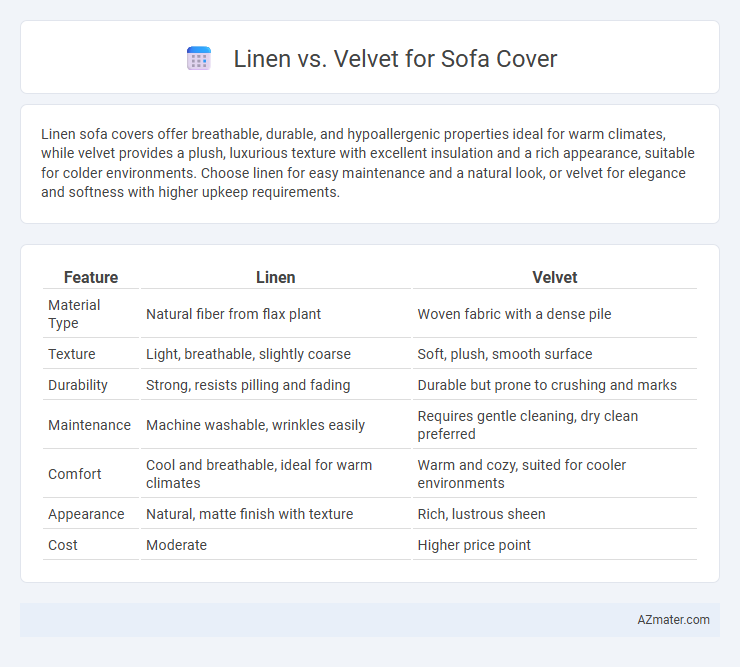 Linen vs. Velvet for Sofa Cover

Linen sofa covers offer breathable, durable, and hypoallergenic properties ideal for warm climates, while velvet provides a plush, luxurious texture with excellent insulation and a rich appearance, suitable for colder environments. Choose linen for easy maintenance and a natural look, or velvet for elegance and softness with higher upkeep requirements.

| Feature | Linen | Velvet |
|---|---|---|
| Material Type | Natural fiber from flax plant | Woven fabric with a dense pile |
| Texture | Light, breathable, slightly coarse | Soft, plush, smooth surface |
| Durability | Strong, resists pilling and fading | Durable but prone to crushing and marks |
| Maintenance | Machine washable, wrinkles easily | Requires gentle cleaning, dry clean preferred |
| Comfort | Cool and breathable, ideal for warm climates | Warm and cozy, suited for cooler environments |
| Appearance | Natural, matte finish with texture | Rich, lustrous sheen |
| Cost | Moderate | Higher price point |

AZmater.com