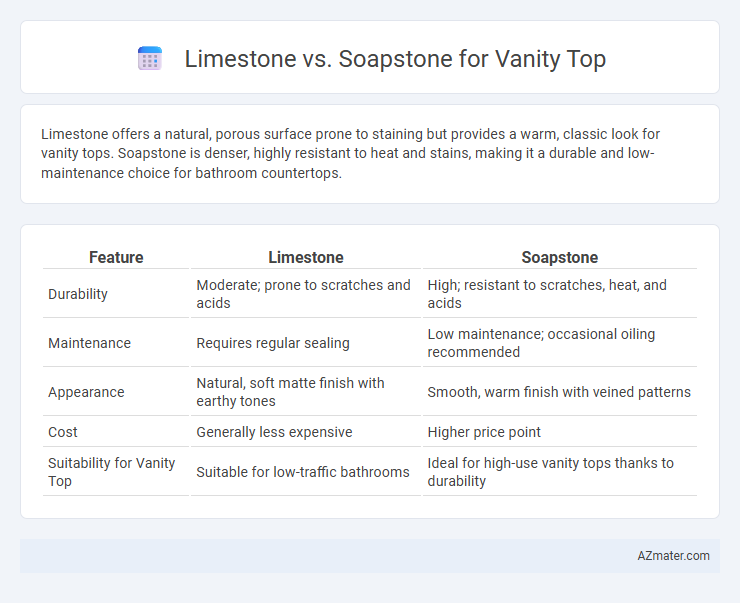 Limestone vs. Soapstone for Vanity Top

Limestone offers a natural, porous surface prone to staining but provides a warm, classic look for vanity tops. Soapstone is denser, highly resistant to heat and stains, making it a durable and low-maintenance choice for bathroom countertops.

| Feature | Limestone | Soapstone |
|---|---|---|
| Durability | Moderate; prone to scratches and acids | High; resistant to scratches, heat, and acids |
| Maintenance | Requires regular sealing | Low maintenance; occasional oiling recommended |
| Appearance | Natural, soft matte finish with earthy tones | Smooth, warm finish with veined patterns |
| Cost | Generally less expensive | Higher price point |
| Suitability for Vanity Top | Suitable for low-traffic bathrooms | Ideal for high-use vanity tops thanks to durability |

AZmater.com