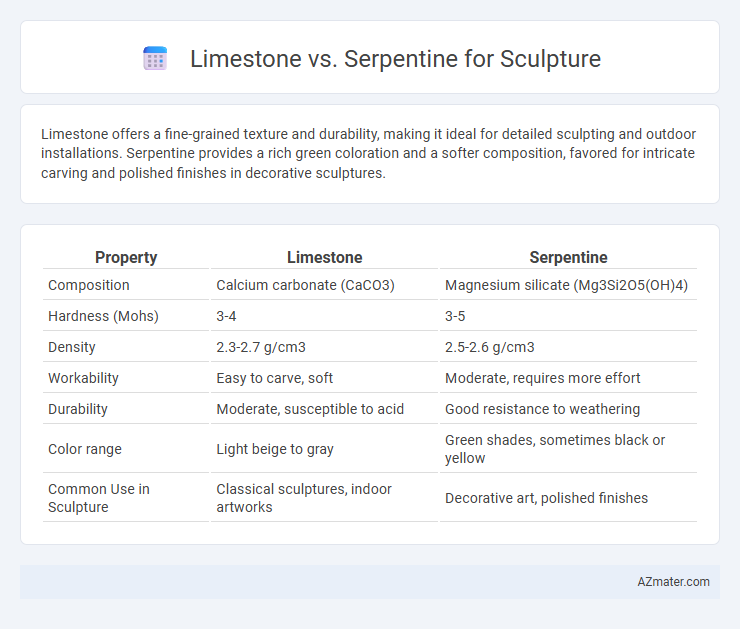 Limestone vs. Serpentine for Sculpture

Limestone offers a fine-grained texture and durability, making it ideal for detailed sculpting and outdoor installations. Serpentine provides a rich green coloration and a softer composition, favored for intricate carving and polished finishes in decorative sculptures.

| Property | Limestone | Serpentine |
|---|---|---|
| Composition | Calcium carbonate (CaCO3) | Magnesium silicate (Mg3Si2O5(OH)4) |
| Hardness (Mohs) | 3-4 | 3-5 |
| Density | 2.3-2.7 g/cm3 | 2.5-2.6 g/cm3 |
| Workability | Easy to carve, soft | Moderate, requires more effort |
| Durability | Moderate, susceptible to acid | Good resistance to weathering |
| Color range | Light beige to gray | Green shades, sometimes black or yellow |
| Common Use in Sculpture | Classical sculptures, indoor artworks | Decorative art, polished finishes |

AZmater.com