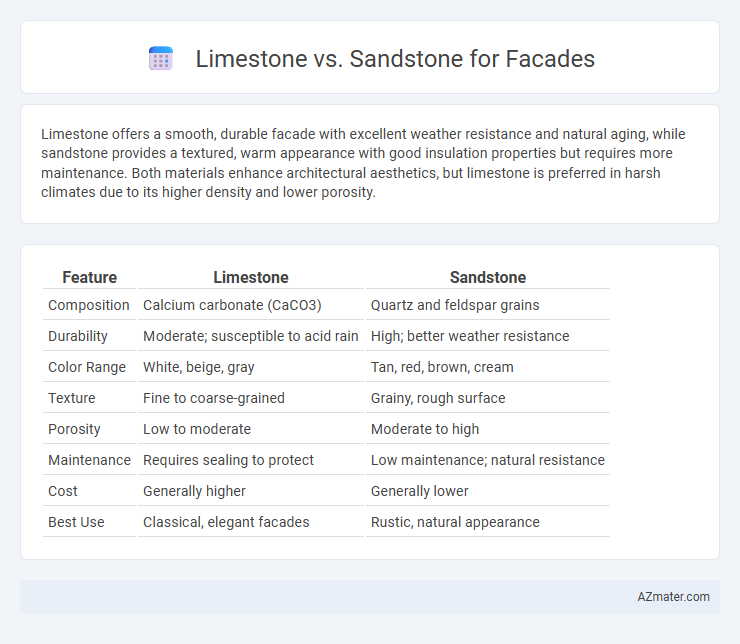 Limestone vs. Sandstone for Facades

Limestone offers a smooth, durable facade with excellent weather resistance and natural aging, while sandstone provides a textured, warm appearance with good insulation properties but requires more maintenance. Both materials enhance architectural aesthetics, but limestone is preferred in harsh climates due to its higher density and lower porosity.

| Feature | Limestone | Sandstone |
|---|---|---|
| Composition | Calcium carbonate (CaCO3) | Quartz and feldspar grains |
| Durability | Moderate; susceptible to acid rain | High; better weather resistance |
| Color Range | White, beige, gray | Tan, red, brown, cream |
| Texture | Fine to coarse-grained | Grainy, rough surface |
| Porosity | Low to moderate | Moderate to high |
| Maintenance | Requires sealing to protect | Low maintenance; natural resistance |
| Cost | Generally higher | Generally lower |
| Best Use | Classical, elegant facades | Rustic, natural appearance |

AZmater.com