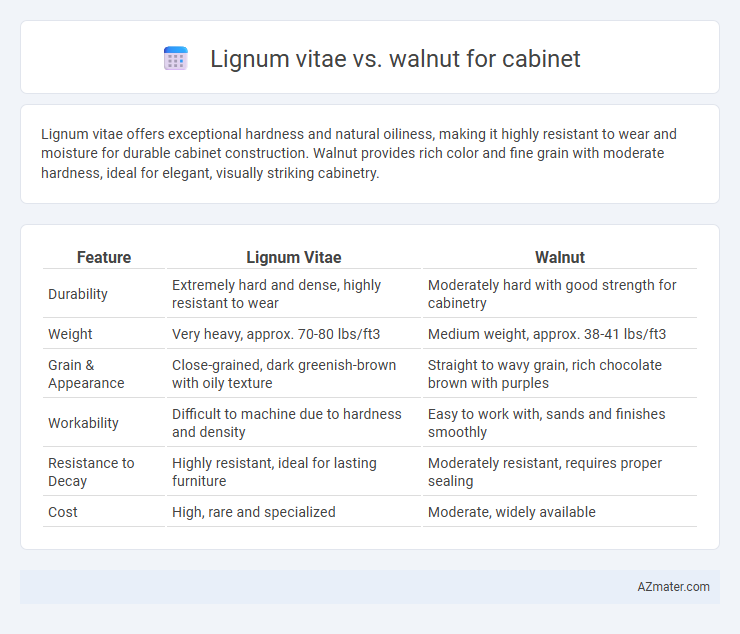 Lignum vitae vs. walnut for cabinet

Lignum vitae offers exceptional hardness and natural oiliness, making it highly resistant to wear and moisture for durable cabinet construction. Walnut provides rich color and fine grain with moderate hardness, ideal for elegant, visually striking cabinetry.

| Feature | Lignum Vitae | Walnut |
|---|---|---|
| Durability | Extremely hard and dense, highly resistant to wear | Moderately hard with good strength for cabinetry |
| Weight | Very heavy, approx. 70-80 lbs/ft3 | Medium weight, approx. 38-41 lbs/ft3 |
| Grain & Appearance | Close-grained, dark greenish-brown with oily texture | Straight to wavy grain, rich chocolate brown with purples |
| Workability | Difficult to machine due to hardness and density | Easy to work with, sands and finishes smoothly |
| Resistance to Decay | Highly resistant, ideal for lasting furniture | Moderately resistant, requires proper sealing |
| Cost | High, rare and specialized | Moderate, widely available |

AZmater.com