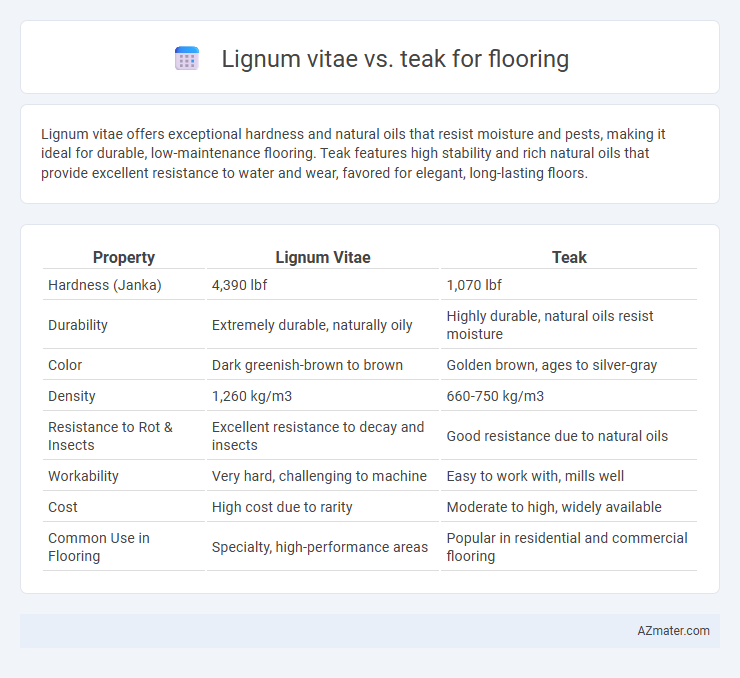 Lignum vitae vs. teak for flooring

Lignum vitae offers exceptional hardness and natural oils that resist moisture and pests, making it ideal for durable, low-maintenance flooring. Teak features high stability and rich natural oils that provide excellent resistance to water and wear, favored for elegant, long-lasting floors.

| Property | Lignum Vitae | Teak |
|---|---|---|
| Hardness (Janka) | 4,390 lbf | 1,070 lbf |
| Durability | Extremely durable, naturally oily | Highly durable, natural oils resist moisture |
| Color | Dark greenish-brown to brown | Golden brown, ages to silver-gray |
| Density | 1,260 kg/m3 | 660-750 kg/m3 |
| Resistance to Rot & Insects | Excellent resistance to decay and insects | Good resistance due to natural oils |
| Workability | Very hard, challenging to machine | Easy to work with, mills well |
| Cost | High cost due to rarity | Moderate to high, widely available |
| Common Use in Flooring | Specialty, high-performance areas | Popular in residential and commercial flooring |

AZmater.com