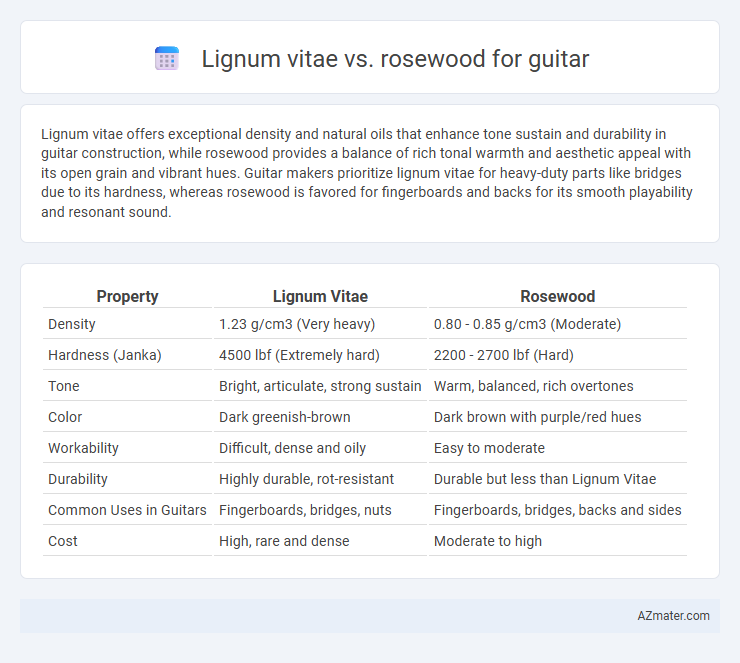 Lignum vitae vs. rosewood for guitar

Lignum vitae offers exceptional density and natural oils that enhance tone sustain and durability in guitar construction, while rosewood provides a balance of rich tonal warmth and aesthetic appeal with its open grain and vibrant hues. Guitar makers prioritize lignum vitae for heavy-duty parts like bridges due to its hardness, whereas rosewood is favored for fingerboards and backs for its smooth playability and resonant sound.

| Property | Lignum Vitae | Rosewood |
|---|---|---|
| Density | 1.23 g/cm3 (Very heavy) | 0.80 - 0.85 g/cm3 (Moderate) |
| Hardness (Janka) | 4500 lbf (Extremely hard) | 2200 - 2700 lbf (Hard) |
| Tone | Bright, articulate, strong sustain | Warm, balanced, rich overtones |
| Color | Dark greenish-brown | Dark brown with purple/red hues |
| Workability | Difficult, dense and oily | Easy to moderate |
| Durability | Highly durable, rot-resistant | Durable but less than Lignum Vitae |
| Common Uses in Guitars | Fingerboards, bridges, nuts | Fingerboards, bridges, backs and sides |
| Cost | High, rare and dense | Moderate to high |

AZmater.com