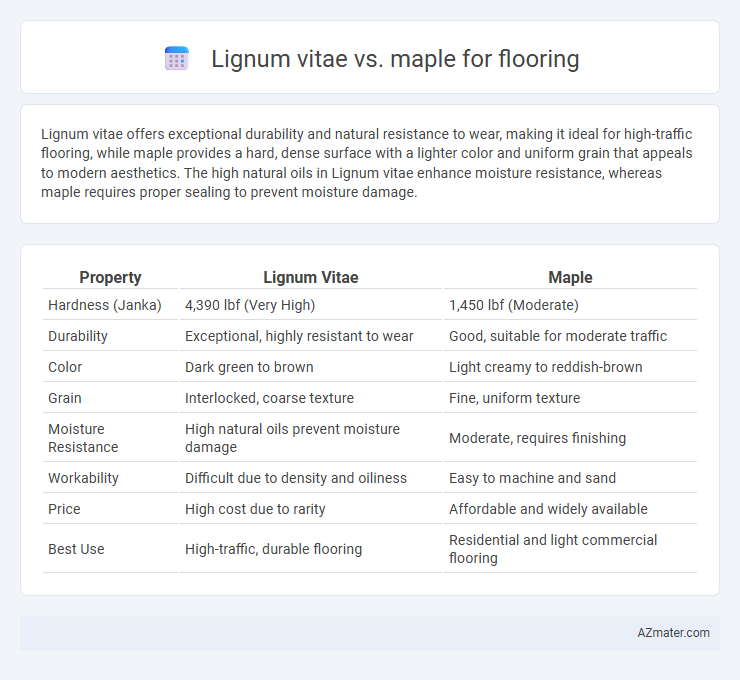 Lignum vitae vs. maple for flooring

Lignum vitae offers exceptional durability and natural resistance to wear, making it ideal for high-traffic flooring, while maple provides a hard, dense surface with a lighter color and uniform grain that appeals to modern aesthetics. The high natural oils in Lignum vitae enhance moisture resistance, whereas maple requires proper sealing to prevent moisture damage.

| Property | Lignum Vitae | Maple |
|---|---|---|
| Hardness (Janka) | 4,390 lbf (Very High) | 1,450 lbf (Moderate) |
| Durability | Exceptional, highly resistant to wear | Good, suitable for moderate traffic |
| Color | Dark green to brown | Light creamy to reddish-brown |
| Grain | Interlocked, coarse texture | Fine, uniform texture |
| Moisture Resistance | High natural oils prevent moisture damage | Moderate, requires finishing |
| Workability | Difficult due to density and oiliness | Easy to machine and sand |
| Price | High cost due to rarity | Affordable and widely available |
| Best Use | High-traffic, durable flooring | Residential and light commercial flooring |

AZmater.com