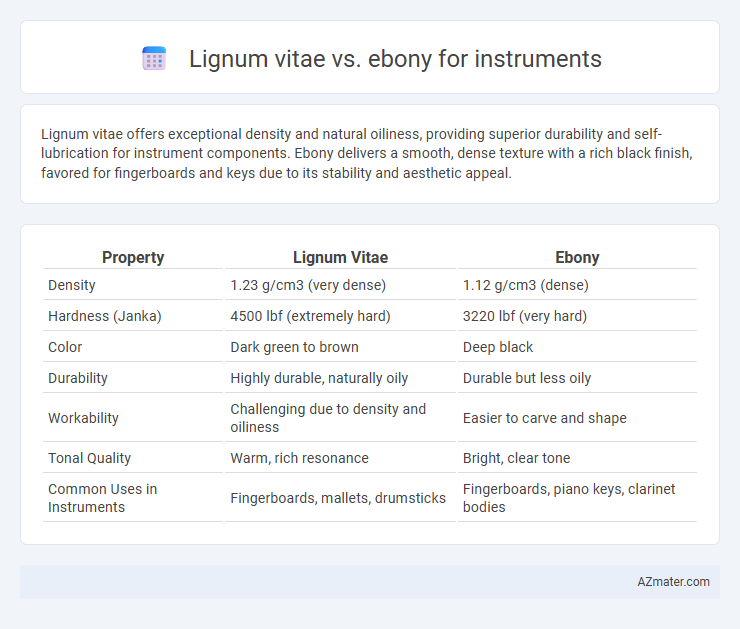 Lignum vitae vs. ebony for instruments

Lignum vitae offers exceptional density and natural oiliness, providing superior durability and self-lubrication for instrument components. Ebony delivers a smooth, dense texture with a rich black finish, favored for fingerboards and keys due to its stability and aesthetic appeal.

| Property | Lignum Vitae | Ebony |
|---|---|---|
| Density | 1.23 g/cm3 (very dense) | 1.12 g/cm3 (dense) |
| Hardness (Janka) | 4500 lbf (extremely hard) | 3220 lbf (very hard) |
| Color | Dark green to brown | Deep black |
| Durability | Highly durable, naturally oily | Durable but less oily |
| Workability | Challenging due to density and oiliness | Easier to carve and shape |
| Tonal Quality | Warm, rich resonance | Bright, clear tone |
| Common Uses in Instruments | Fingerboards, mallets, drumsticks | Fingerboards, piano keys, clarinet bodies |

AZmater.com