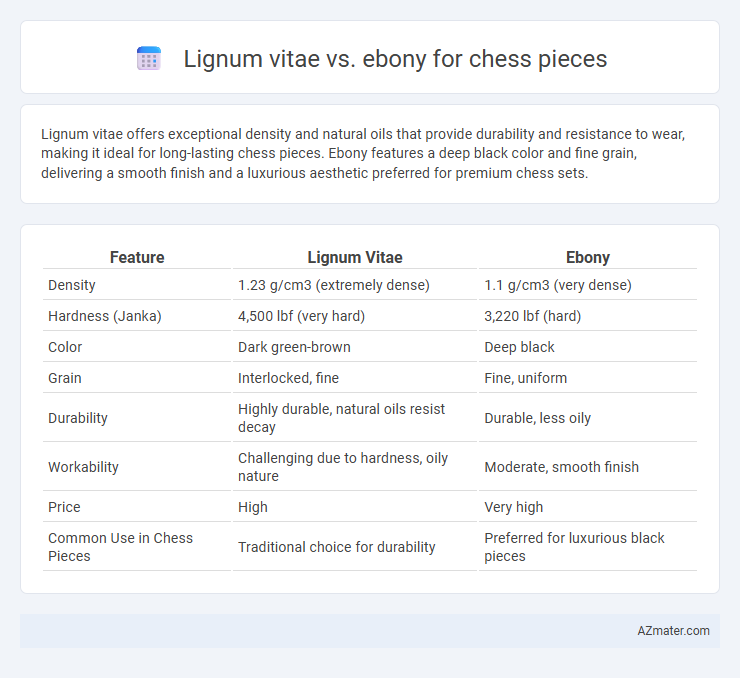 Lignum vitae vs. ebony for chess pieces

Lignum vitae offers exceptional density and natural oils that provide durability and resistance to wear, making it ideal for long-lasting chess pieces. Ebony features a deep black color and fine grain, delivering a smooth finish and a luxurious aesthetic preferred for premium chess sets.

| Feature | Lignum Vitae | Ebony |
|---|---|---|
| Density | 1.23 g/cm3 (extremely dense) | 1.1 g/cm3 (very dense) |
| Hardness (Janka) | 4,500 lbf (very hard) | 3,220 lbf (hard) |
| Color | Dark green-brown | Deep black |
| Grain | Interlocked, fine | Fine, uniform |
| Durability | Highly durable, natural oils resist decay | Durable, less oily |
| Workability | Challenging due to hardness, oily nature | Moderate, smooth finish |
| Price | High | Very high |
| Common Use in Chess Pieces | Traditional choice for durability | Preferred for luxurious black pieces |

AZmater.com