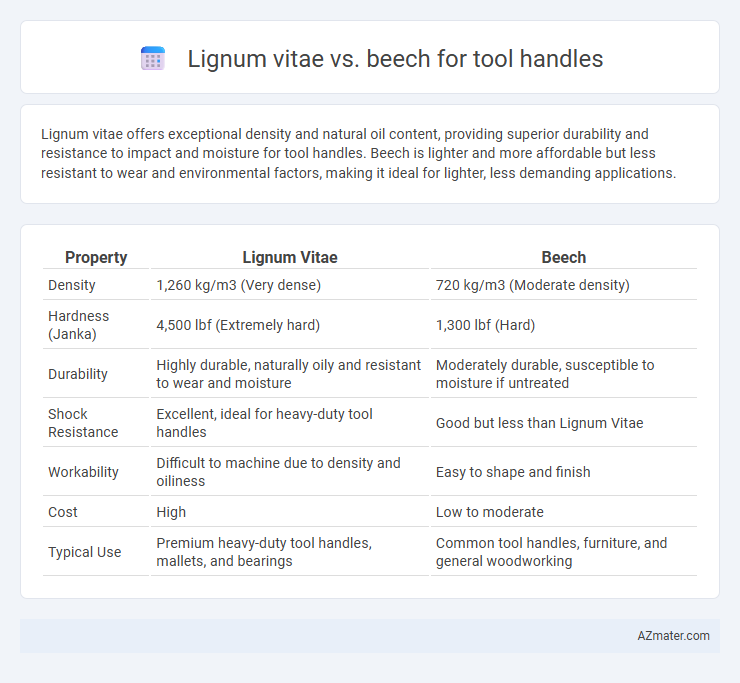 Lignum vitae vs. beech for tool handles

Lignum vitae offers exceptional density and natural oil content, providing superior durability and resistance to impact and moisture for tool handles. Beech is lighter and more affordable but less resistant to wear and environmental factors, making it ideal for lighter, less demanding applications.

| Property | Lignum Vitae | Beech |
|---|---|---|
| Density | 1,260 kg/m3 (Very dense) | 720 kg/m3 (Moderate density) |
| Hardness (Janka) | 4,500 lbf (Extremely hard) | 1,300 lbf (Hard) |
| Durability | Highly durable, naturally oily and resistant to wear and moisture | Moderately durable, susceptible to moisture if untreated |
| Shock Resistance | Excellent, ideal for heavy-duty tool handles | Good but less than Lignum Vitae |
| Workability | Difficult to machine due to density and oiliness | Easy to shape and finish |
| Cost | High | Low to moderate |
| Typical Use | Premium heavy-duty tool handles, mallets, and bearings | Common tool handles, furniture, and general woodworking |

AZmater.com