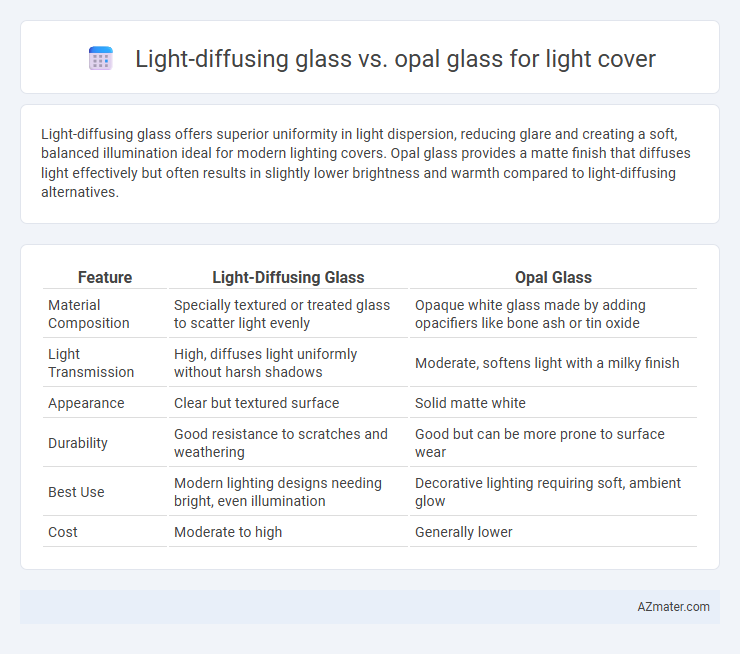 Light-diffusing glass vs. opal glass for light cover

Light-diffusing glass offers superior uniformity in light dispersion, reducing glare and creating a soft, balanced illumination ideal for modern lighting covers. Opal glass provides a matte finish that diffuses light effectively but often results in slightly lower brightness and warmth compared to light-diffusing alternatives.

| Feature | Light-Diffusing Glass | Opal Glass |
|---|---|---|
| Material Composition | Specially textured or treated glass to scatter light evenly | Opaque white glass made by adding opacifiers like bone ash or tin oxide |
| Light Transmission | High, diffuses light uniformly without harsh shadows | Moderate, softens light with a milky finish |
| Appearance | Clear but textured surface | Solid matte white |
| Durability | Good resistance to scratches and weathering | Good but can be more prone to surface wear |
| Best Use | Modern lighting designs needing bright, even illumination | Decorative lighting requiring soft, ambient glow |
| Cost | Moderate to high | Generally lower |

AZmater.com