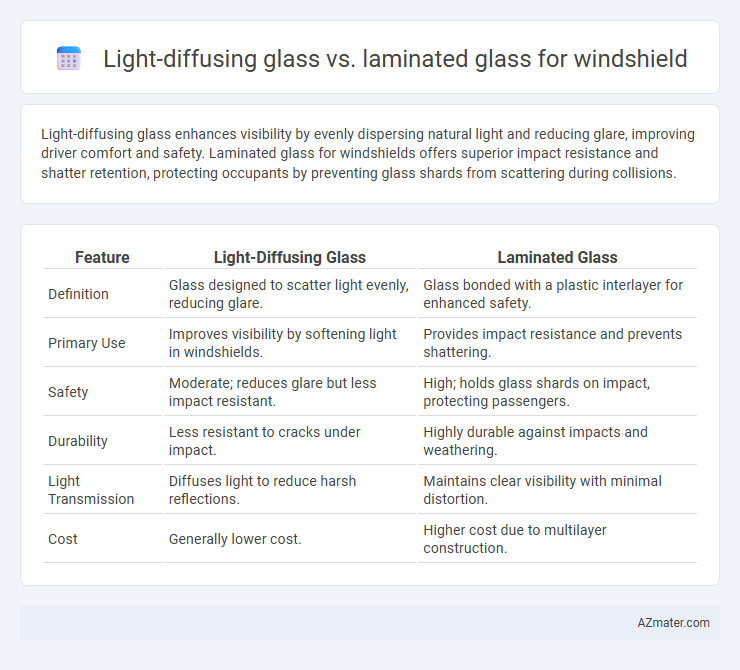 Light-diffusing glass vs. laminated glass for windshield

Light-diffusing glass enhances visibility by evenly dispersing natural light and reducing glare, improving driver comfort and safety. Laminated glass for windshields offers superior impact resistance and shatter retention, protecting occupants by preventing glass shards from scattering during collisions.

| Feature | Light-Diffusing Glass | Laminated Glass |
|---|---|---|
| Definition | Glass designed to scatter light evenly, reducing glare. | Glass bonded with a plastic interlayer for enhanced safety. |
| Primary Use | Improves visibility by softening light in windshields. | Provides impact resistance and prevents shattering. |
| Safety | Moderate; reduces glare but less impact resistant. | High; holds glass shards on impact, protecting passengers. |
| Durability | Less resistant to cracks under impact. | Highly durable against impacts and weathering. |
| Light Transmission | Diffuses light to reduce harsh reflections. | Maintains clear visibility with minimal distortion. |
| Cost | Generally lower cost. | Higher cost due to multilayer construction. |

AZmater.com