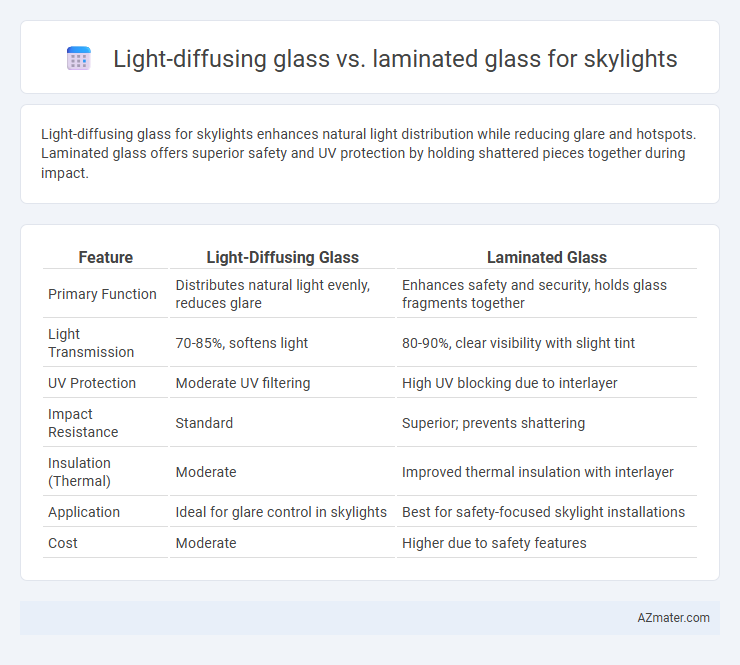 Light-diffusing glass vs. laminated glass for skylights

Light-diffusing glass for skylights enhances natural light distribution while reducing glare and hotspots. Laminated glass offers superior safety and UV protection by holding shattered pieces together during impact.

| Feature | Light-Diffusing Glass | Laminated Glass |
|---|---|---|
| Primary Function | Distributes natural light evenly, reduces glare | Enhances safety and security, holds glass fragments together |
| Light Transmission | 70-85%, softens light | 80-90%, clear visibility with slight tint |
| UV Protection | Moderate UV filtering | High UV blocking due to interlayer |
| Impact Resistance | Standard | Superior; prevents shattering |
| Insulation (Thermal) | Moderate | Improved thermal insulation with interlayer |
| Application | Ideal for glare control in skylights | Best for safety-focused skylight installations |
| Cost | Moderate | Higher due to safety features |

AZmater.com