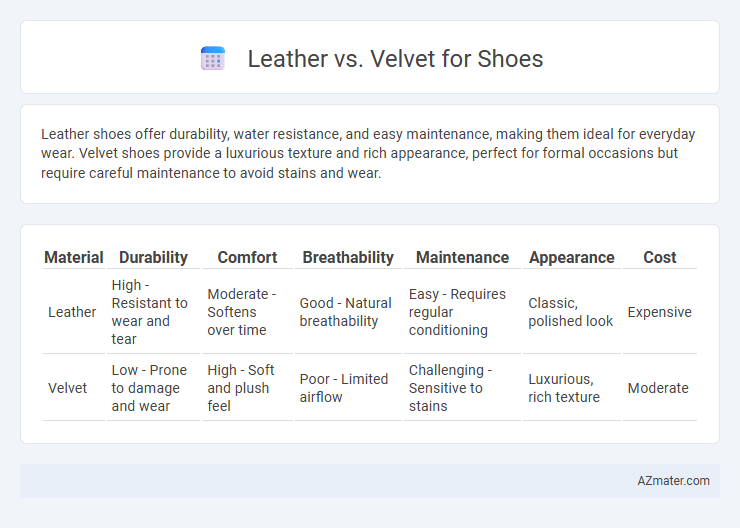 Leather vs. Velvet for Shoes

Leather shoes offer durability, water resistance, and easy maintenance, making them ideal for everyday wear. Velvet shoes provide a luxurious texture and rich appearance, perfect for formal occasions but require careful maintenance to avoid stains and wear.

| Material | Durability | Comfort | Breathability | Maintenance | Appearance | Cost |
|---|---|---|---|---|---|---|
| Leather | High - Resistant to wear and tear | Moderate - Softens over time | Good - Natural breathability | Easy - Requires regular conditioning | Classic, polished look | Expensive |
| Velvet | Low - Prone to damage and wear | High - Soft and plush feel | Poor - Limited airflow | Challenging - Sensitive to stains | Luxurious, rich texture | Moderate |

AZmater.com