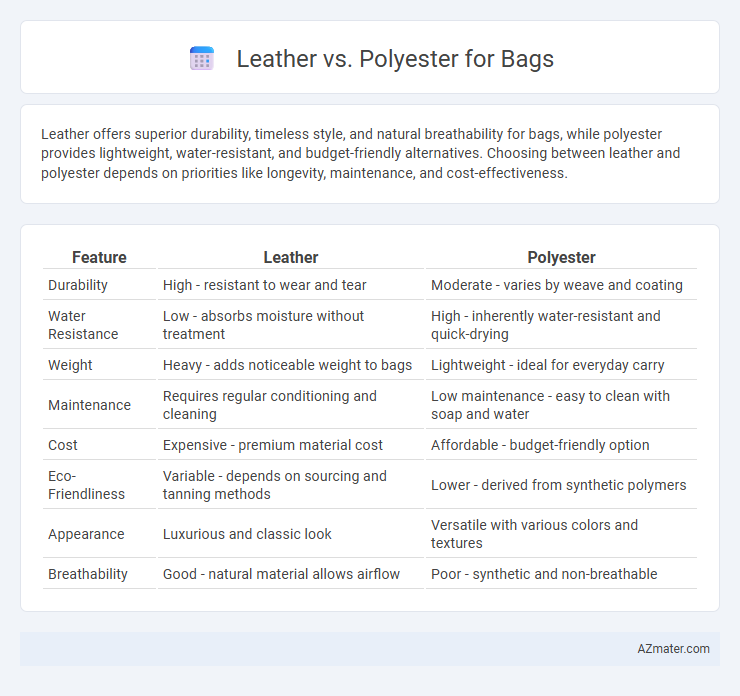 Leather vs. Polyester for Bags

Leather offers superior durability, timeless style, and natural breathability for bags, while polyester provides lightweight, water-resistant, and budget-friendly alternatives. Choosing between leather and polyester depends on priorities like longevity, maintenance, and cost-effectiveness.

| Feature | Leather | Polyester |
|---|---|---|
| Durability | High - resistant to wear and tear | Moderate - varies by weave and coating |
| Water Resistance | Low - absorbs moisture without treatment | High - inherently water-resistant and quick-drying |
| Weight | Heavy - adds noticeable weight to bags | Lightweight - ideal for everyday carry |
| Maintenance | Requires regular conditioning and cleaning | Low maintenance - easy to clean with soap and water |
| Cost | Expensive - premium material cost | Affordable - budget-friendly option |
| Eco-Friendliness | Variable - depends on sourcing and tanning methods | Lower - derived from synthetic polymers |
| Appearance | Luxurious and classic look | Versatile with various colors and textures |
| Breathability | Good - natural material allows airflow | Poor - synthetic and non-breathable |

AZmater.com