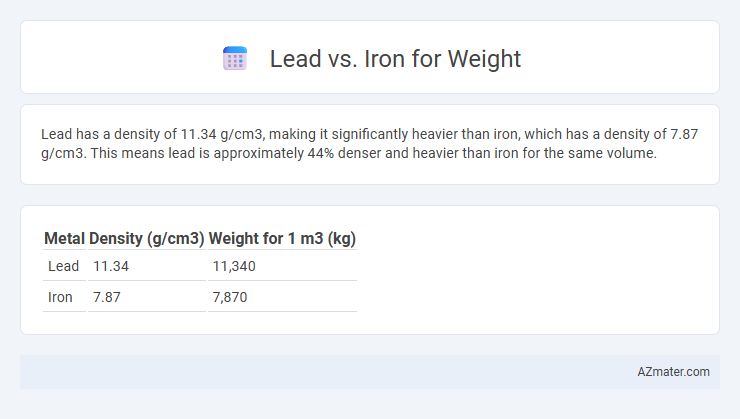 Lead vs. Iron for Weight

Lead has a density of 11.34 g/cm3, making it significantly heavier than iron, which has a density of 7.87 g/cm3. This means lead is approximately 44% denser and heavier than iron for the same volume.

| Metal | Density (g/cm3) | Weight for 1 m3 (kg) |
|---|---|---|
| Lead | 11.34 | 11,340 |
| Iron | 7.87 | 7,870 |

AZmater.com