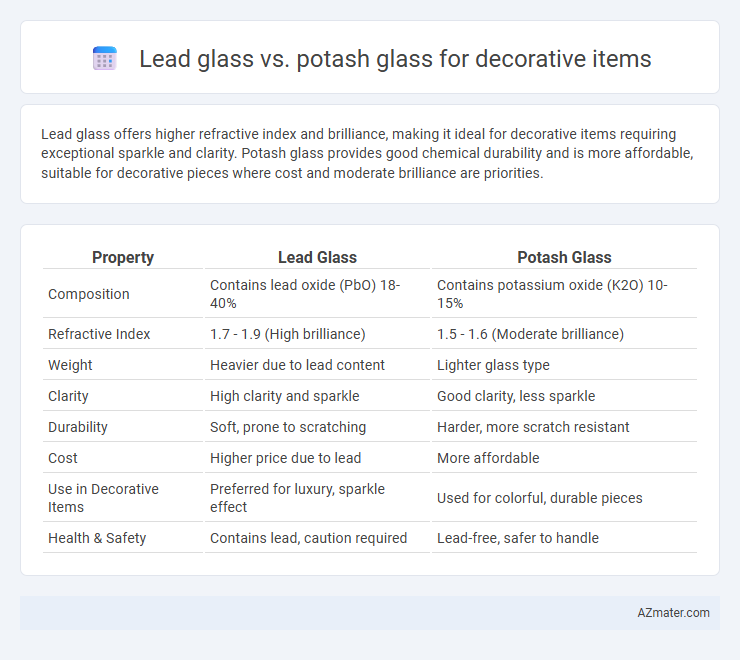 Lead glass vs. potash glass for decorative items

Lead glass offers higher refractive index and brilliance, making it ideal for decorative items requiring exceptional sparkle and clarity. Potash glass provides good chemical durability and is more affordable, suitable for decorative pieces where cost and moderate brilliance are priorities.

| Property | Lead Glass | Potash Glass |
|---|---|---|
| Composition | Contains lead oxide (PbO) 18-40% | Contains potassium oxide (K2O) 10-15% |
| Refractive Index | 1.7 - 1.9 (High brilliance) | 1.5 - 1.6 (Moderate brilliance) |
| Weight | Heavier due to lead content | Lighter glass type |
| Clarity | High clarity and sparkle | Good clarity, less sparkle |
| Durability | Soft, prone to scratching | Harder, more scratch resistant |
| Cost | Higher price due to lead | More affordable |
| Use in Decorative Items | Preferred for luxury, sparkle effect | Used for colorful, durable pieces |
| Health & Safety | Contains lead, caution required | Lead-free, safer to handle |

AZmater.com