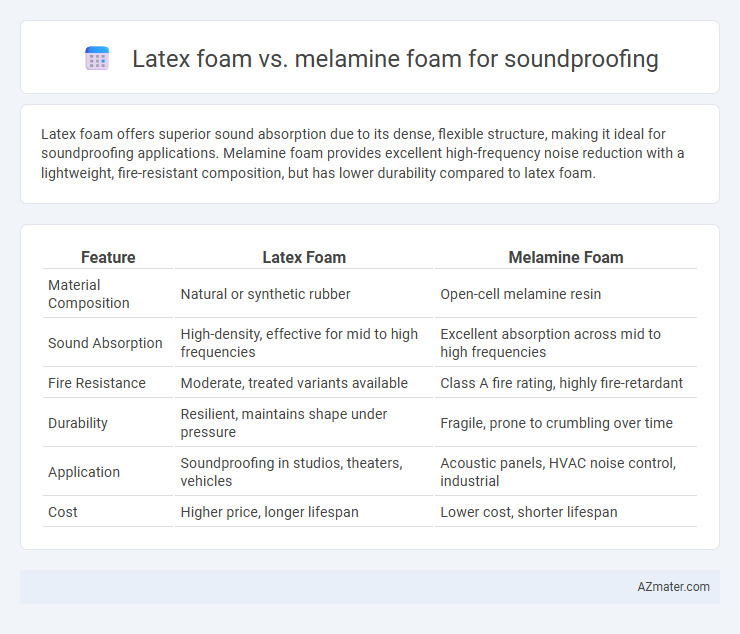 Latex foam vs. melamine foam for soundproofing

Latex foam offers superior sound absorption due to its dense, flexible structure, making it ideal for soundproofing applications. Melamine foam provides excellent high-frequency noise reduction with a lightweight, fire-resistant composition, but has lower durability compared to latex foam.

| Feature | Latex Foam | Melamine Foam |
|---|---|---|
| Material Composition | Natural or synthetic rubber | Open-cell melamine resin |
| Sound Absorption | High-density, effective for mid to high frequencies | Excellent absorption across mid to high frequencies |
| Fire Resistance | Moderate, treated variants available | Class A fire rating, highly fire-retardant |
| Durability | Resilient, maintains shape under pressure | Fragile, prone to crumbling over time |
| Application | Soundproofing in studios, theaters, vehicles | Acoustic panels, HVAC noise control, industrial |
| Cost | Higher price, longer lifespan | Lower cost, shorter lifespan |

AZmater.com