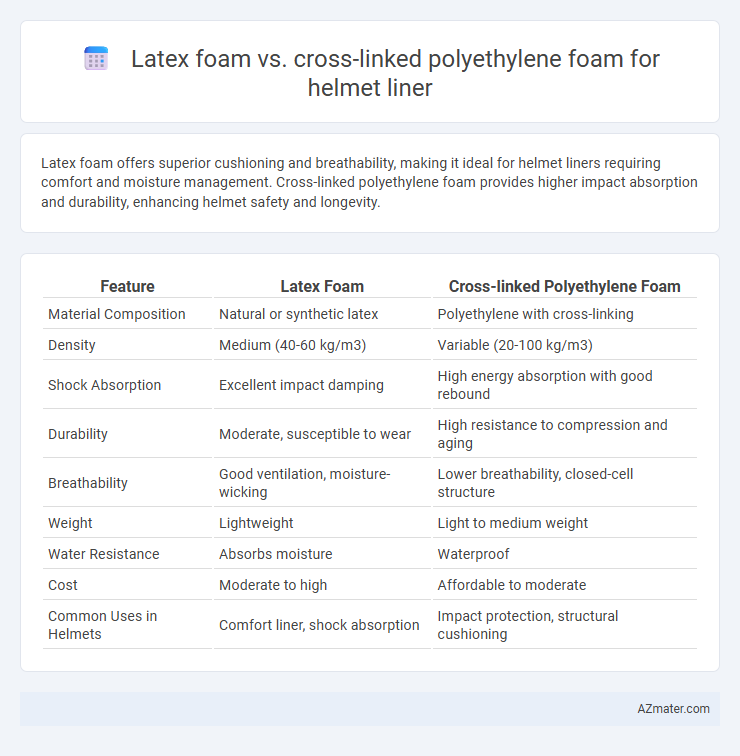 Latex foam vs. cross-linked polyethylene foam for helmet liner

Latex foam offers superior cushioning and breathability, making it ideal for helmet liners requiring comfort and moisture management. Cross-linked polyethylene foam provides higher impact absorption and durability, enhancing helmet safety and longevity.

| Feature | Latex Foam | Cross-linked Polyethylene Foam |
|---|---|---|
| Material Composition | Natural or synthetic latex | Polyethylene with cross-linking |
| Density | Medium (40-60 kg/m3) | Variable (20-100 kg/m3) |
| Shock Absorption | Excellent impact damping | High energy absorption with good rebound |
| Durability | Moderate, susceptible to wear | High resistance to compression and aging |
| Breathability | Good ventilation, moisture-wicking | Lower breathability, closed-cell structure |
| Weight | Lightweight | Light to medium weight |
| Water Resistance | Absorbs moisture | Waterproof |
| Cost | Moderate to high | Affordable to moderate |
| Common Uses in Helmets | Comfort liner, shock absorption | Impact protection, structural cushioning |

AZmater.com