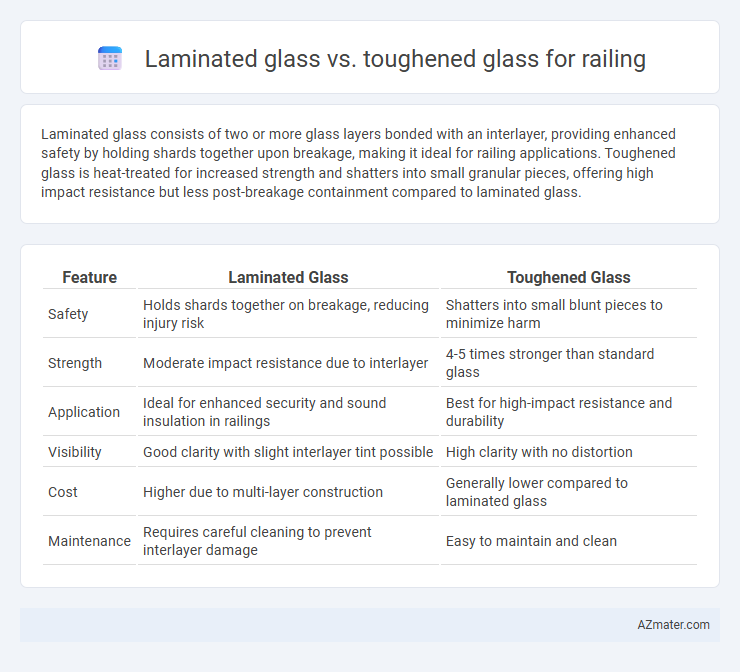 Laminated glass vs. toughened glass for railing

Laminated glass consists of two or more glass layers bonded with an interlayer, providing enhanced safety by holding shards together upon breakage, making it ideal for railing applications. Toughened glass is heat-treated for increased strength and shatters into small granular pieces, offering high impact resistance but less post-breakage containment compared to laminated glass.

| Feature | Laminated Glass | Toughened Glass |
|---|---|---|
| Safety | Holds shards together on breakage, reducing injury risk | Shatters into small blunt pieces to minimize harm |
| Strength | Moderate impact resistance due to interlayer | 4-5 times stronger than standard glass |
| Application | Ideal for enhanced security and sound insulation in railings | Best for high-impact resistance and durability |
| Visibility | Good clarity with slight interlayer tint possible | High clarity with no distortion |
| Cost | Higher due to multi-layer construction | Generally lower compared to laminated glass |
| Maintenance | Requires careful cleaning to prevent interlayer damage | Easy to maintain and clean |

AZmater.com