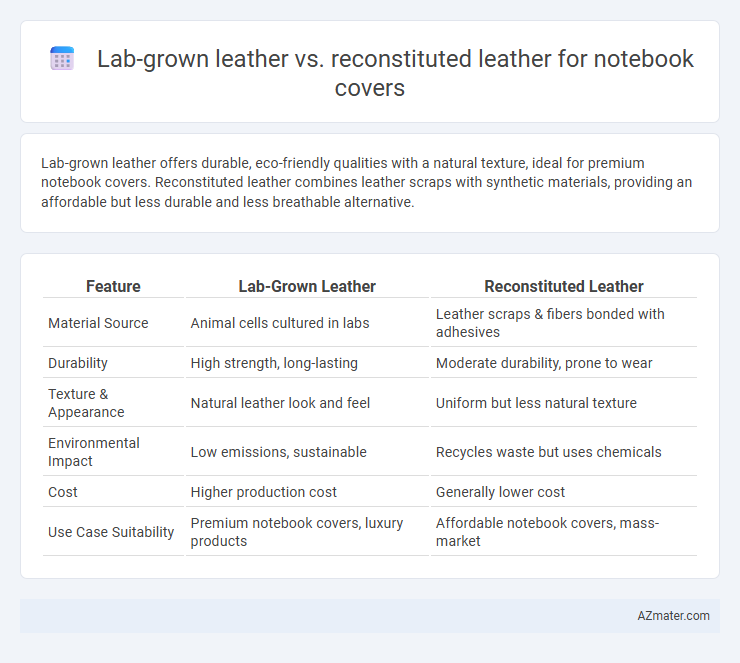 Lab-grown leather vs. reconstituted leather for notebook covers

Lab-grown leather offers durable, eco-friendly qualities with a natural texture, ideal for premium notebook covers. Reconstituted leather combines leather scraps with synthetic materials, providing an affordable but less durable and less breathable alternative.

| Feature | Lab-Grown Leather | Reconstituted Leather |
|---|---|---|
| Material Source | Animal cells cultured in labs | Leather scraps & fibers bonded with adhesives |
| Durability | High strength, long-lasting | Moderate durability, prone to wear |
| Texture & Appearance | Natural leather look and feel | Uniform but less natural texture |
| Environmental Impact | Low emissions, sustainable | Recycles waste but uses chemicals |
| Cost | Higher production cost | Generally lower cost |
| Use Case Suitability | Premium notebook covers, luxury products | Affordable notebook covers, mass-market |

AZmater.com