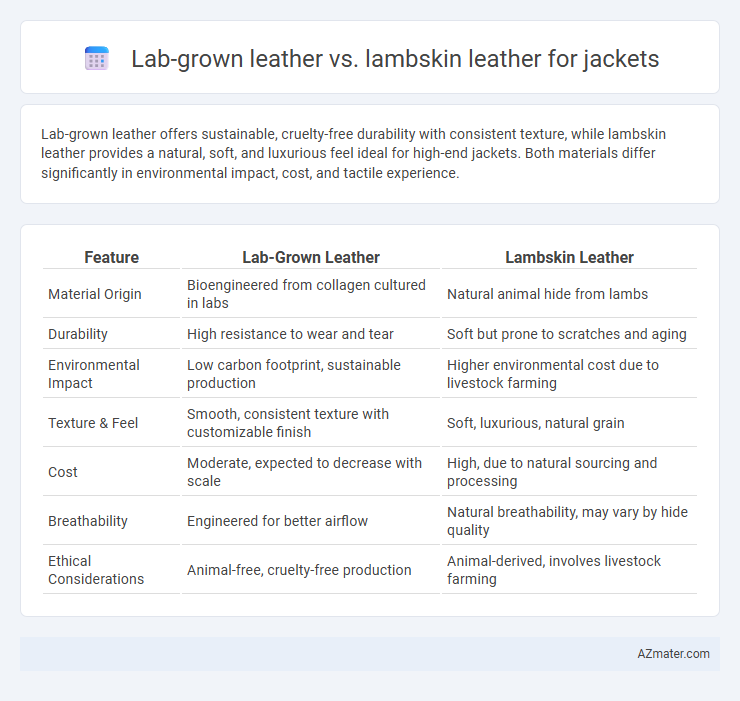 Lab-grown leather vs. lambskin leather for jackets

Lab-grown leather offers sustainable, cruelty-free durability with consistent texture, while lambskin leather provides a natural, soft, and luxurious feel ideal for high-end jackets. Both materials differ significantly in environmental impact, cost, and tactile experience.

| Feature | Lab-Grown Leather | Lambskin Leather |
|---|---|---|
| Material Origin | Bioengineered from collagen cultured in labs | Natural animal hide from lambs |
| Durability | High resistance to wear and tear | Soft but prone to scratches and aging |
| Environmental Impact | Low carbon footprint, sustainable production | Higher environmental cost due to livestock farming |
| Texture & Feel | Smooth, consistent texture with customizable finish | Soft, luxurious, natural grain |
| Cost | Moderate, expected to decrease with scale | High, due to natural sourcing and processing |
| Breathability | Engineered for better airflow | Natural breathability, may vary by hide quality |
| Ethical Considerations | Animal-free, cruelty-free production | Animal-derived, involves livestock farming |

AZmater.com