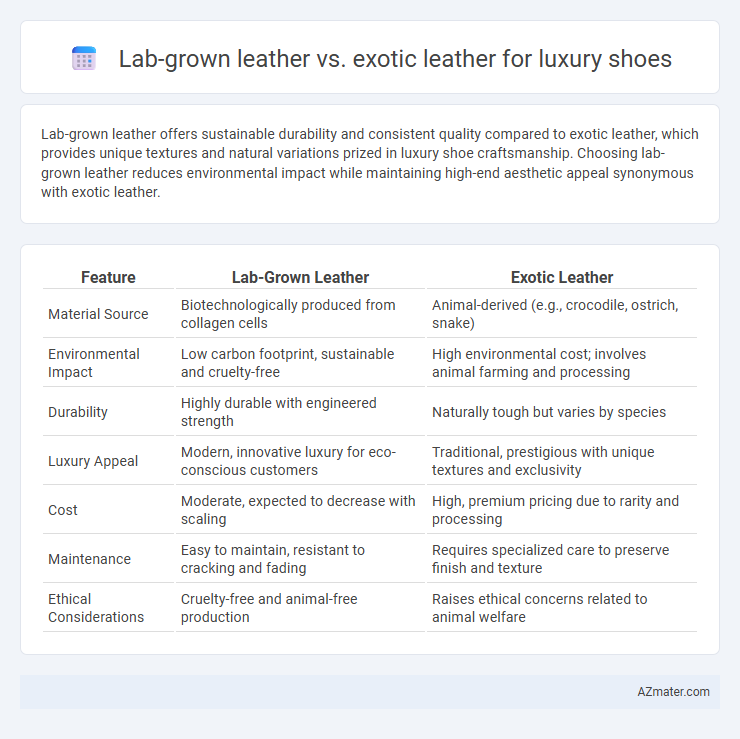 Lab-grown leather vs. exotic leather for luxury shoes

Lab-grown leather offers sustainable durability and consistent quality compared to exotic leather, which provides unique textures and natural variations prized in luxury shoe craftsmanship. Choosing lab-grown leather reduces environmental impact while maintaining high-end aesthetic appeal synonymous with exotic leather.

| Feature | Lab-Grown Leather | Exotic Leather |
|---|---|---|
| Material Source | Biotechnologically produced from collagen cells | Animal-derived (e.g., crocodile, ostrich, snake) |
| Environmental Impact | Low carbon footprint, sustainable and cruelty-free | High environmental cost; involves animal farming and processing |
| Durability | Highly durable with engineered strength | Naturally tough but varies by species |
| Luxury Appeal | Modern, innovative luxury for eco-conscious customers | Traditional, prestigious with unique textures and exclusivity |
| Cost | Moderate, expected to decrease with scaling | High, premium pricing due to rarity and processing |
| Maintenance | Easy to maintain, resistant to cracking and fading | Requires specialized care to preserve finish and texture |
| Ethical Considerations | Cruelty-free and animal-free production | Raises ethical concerns related to animal welfare |

AZmater.com