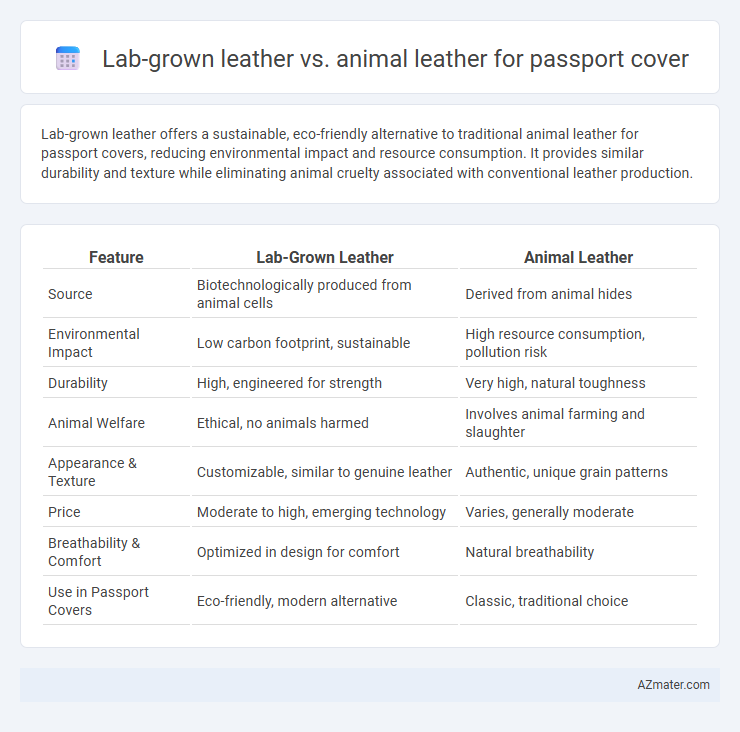 Lab-grown leather vs. animal leather for passport cover

Lab-grown leather offers a sustainable, eco-friendly alternative to traditional animal leather for passport covers, reducing environmental impact and resource consumption. It provides similar durability and texture while eliminating animal cruelty associated with conventional leather production.

| Feature | Lab-Grown Leather | Animal Leather |
|---|---|---|
| Source | Biotechnologically produced from animal cells | Derived from animal hides |
| Environmental Impact | Low carbon footprint, sustainable | High resource consumption, pollution risk |
| Durability | High, engineered for strength | Very high, natural toughness |
| Animal Welfare | Ethical, no animals harmed | Involves animal farming and slaughter |
| Appearance & Texture | Customizable, similar to genuine leather | Authentic, unique grain patterns |
| Price | Moderate to high, emerging technology | Varies, generally moderate |
| Breathability & Comfort | Optimized in design for comfort | Natural breathability |
| Use in Passport Covers | Eco-friendly, modern alternative | Classic, traditional choice |

AZmater.com